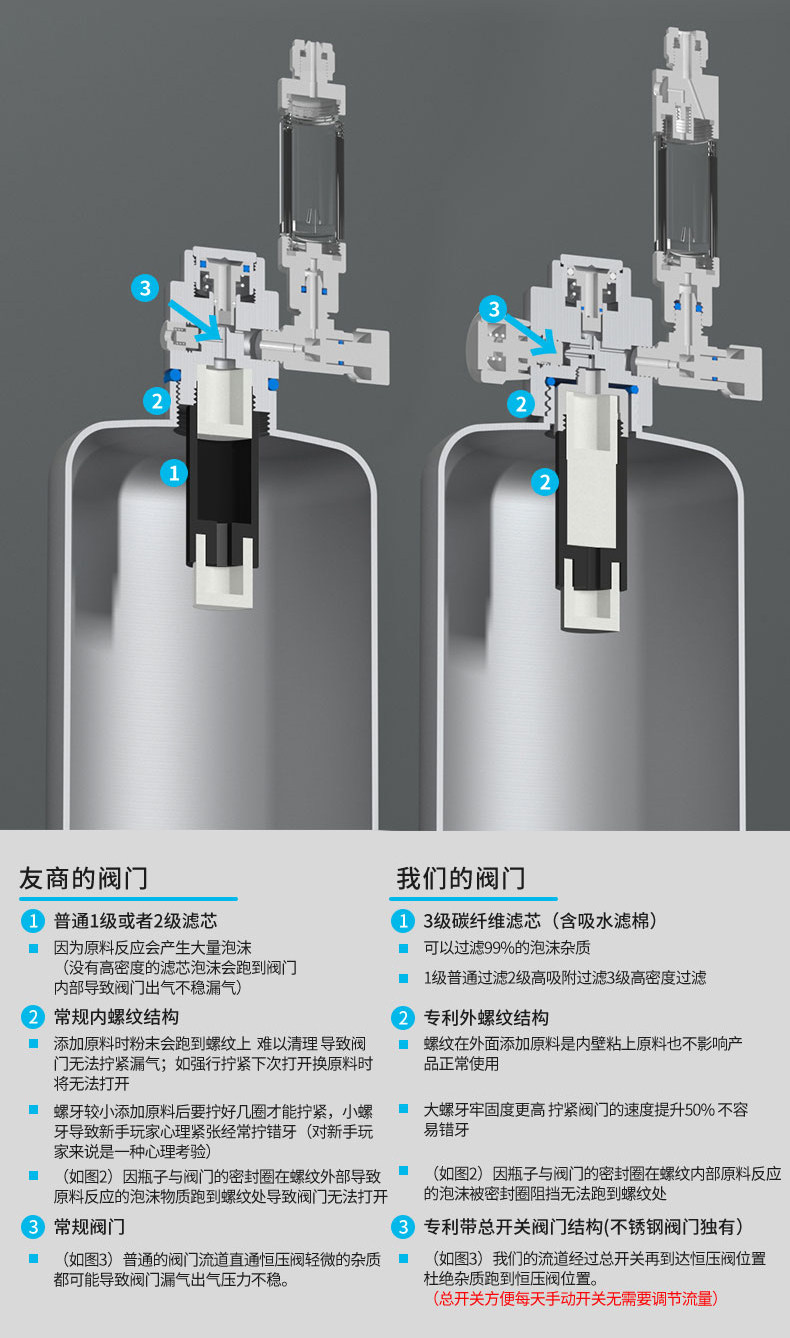 3
2
1

3
2
2

友商的阀门

1 普通1级或者2级滤芯

因为原料反应会产生大量泡沫（没有高密度的滤芯泡沫会跑到阀门内部导致阀门出气不稳漏气）

2 常规内螺纹结构

添加原料时粉末会跑到螺纹上 难以清理 导致阀门无法拧紧漏气；如强行拧紧下次打开换原料时将无法打开

螺牙较小添加原料后要拧好几圈才能拧紧，小螺牙导致新手玩家心理紧张经常拧错牙（对新手玩家来说是一种心理考验）

（如图2）因瓶子与阀门的密封圈在螺纹外部导致原料反应的泡沫物质跑到螺纹处导致阀门无法打开

3 常规阀门

（如图3）普通的阀门流道直通恒压阀轻微的杂质都可能导致阀门漏气出气压力不稳。

我们的阀门

1 3级碳纤维滤芯（含吸水滤棉）

可以过滤99%的泡沫杂质

1级普通过滤2级高吸附过滤3级高密度过滤

2 专利外螺纹结构

螺纹在外面添加原料是内壁粘上原料也不影响产品正常使用

大螺牙牢固度更高 拧紧阀门的速度提升50% 不容易错牙

（如图2）因瓶子与阀门的密封圈在螺纹内部原料反应的泡沫被密封圈阻挡无法跑到螺纹处

3 专利带总开关阀门结构(不锈钢阀门独有)

（如图3）我们的流道经过总开关再到达恒压阀位置杜绝杂质跑到恒压阀位置。
（总开关方便每天手动开关无需要调节流量）