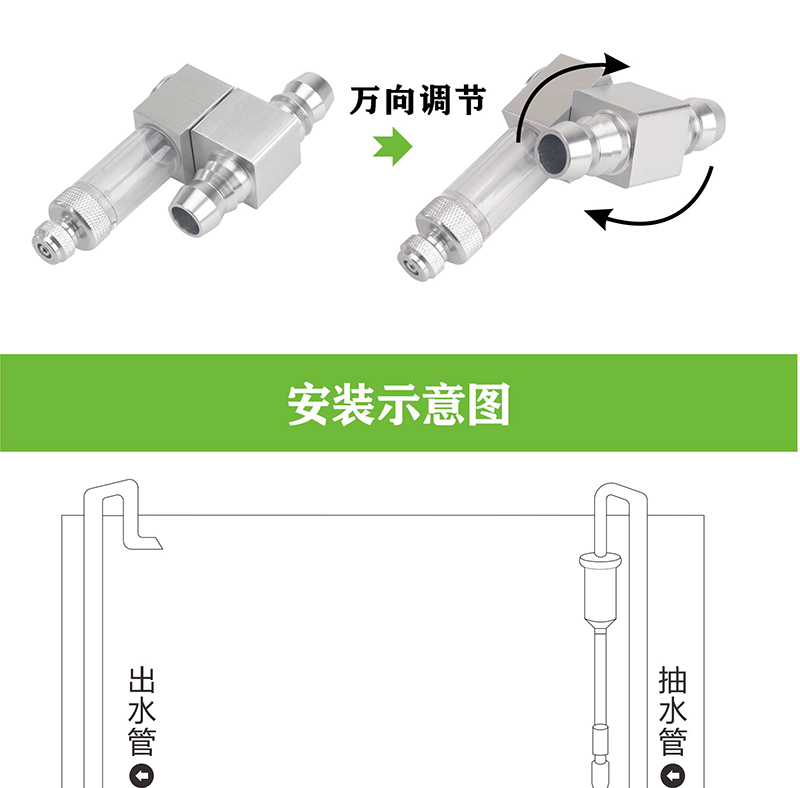 万向调节

安装示意图

出水管

抽水管