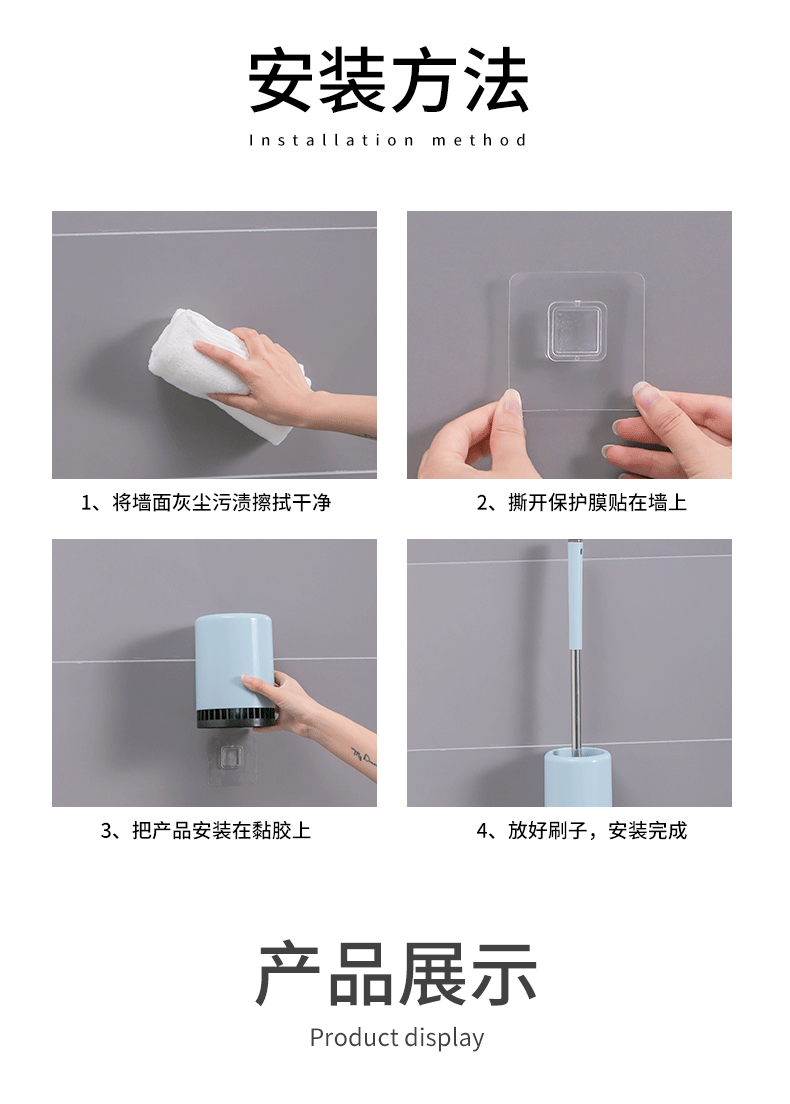 安装方法

Installation method

1、将墙面灰尘污渍擦拭干净

2、撕开保护膜贴在墙上

3、把产品安装在黏胶上

4、放好刷子，安装完成

产品展示

Product display