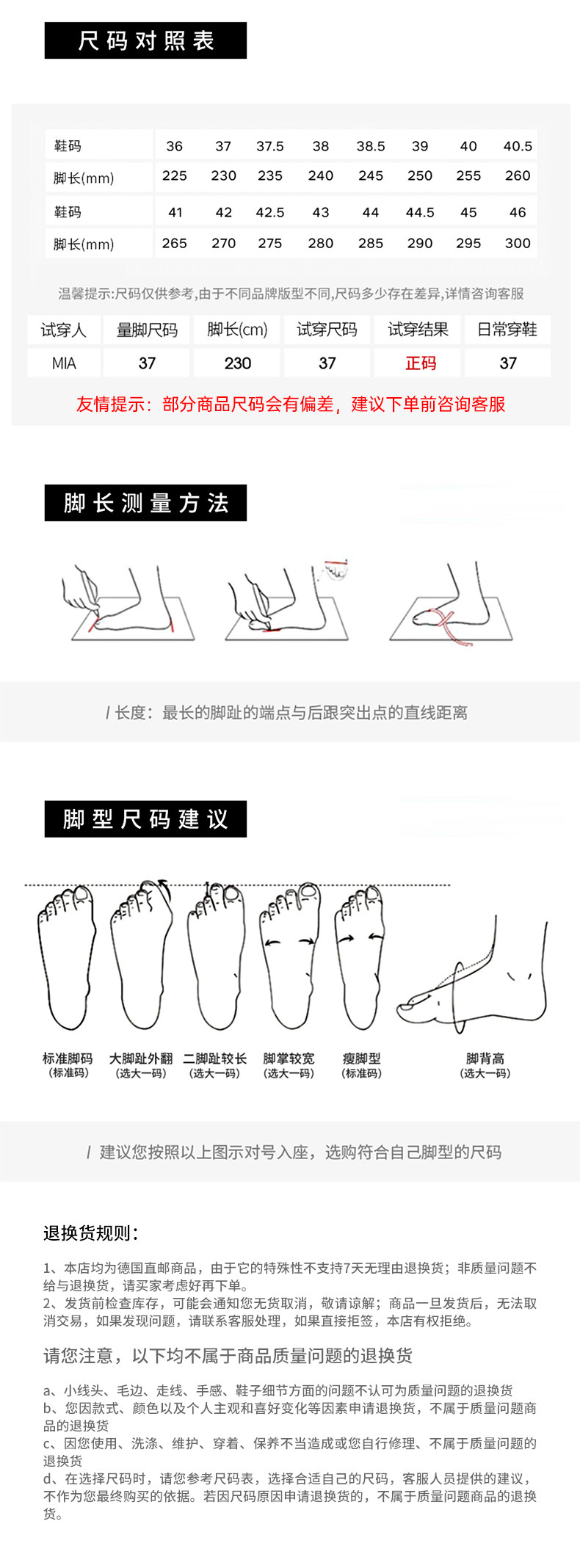 尺码对照表

| 鞋码 | 36 | 37 | 37.5 | 38 | 38.5 | 39 | 40 | 40.5 |
|---|---|---|---|---|---|---|---|---|
| 脚长(mm) | 225 | 230 | 235 | 240 | 245 | 250 | 255 | 260 |
| 鞋码 | 41 | 42 | 42.5 | 43 | 44 | 44.5 | 45 | 46 |
| 脚长(mm) | 265 | 270 | 275 | 280 | 285 | 290 | 295 | 300 |

温馨提示:尺码仅供参考,由于不同品牌版型不同,尺码多少存在差异,详情咨询客服

| 试穿人 | 量脚尺码 | 脚长(cm) | 试穿尺码 | 试穿结果 | 日常穿鞋 |
|---|---|---|---|---|---|
| MIA | 37 | 230 | 37 | 正码 | 37 |

友情提示：部分商品尺码会有偏差，建议下单前咨询客服

脚长测量方法

/ 长度：最长的脚趾的端点与后跟突出点的直线距离

脚型尺码建议

标准脚码 (标准码)
大脚趾外翻 (选大一码)
二脚趾较长 (选大一码)
脚掌较宽 (选大一码)
瘦脚型 (标准码)
脚背高 (选大一码)

/ 建议您按照以上图示对号入座，选购符合自己脚型的尺码

退换货规则：

1、本店均为德国直邮商品，由于它的特殊性不支持7天无理由退换货；非质量问题不给与退换货，请买家考虑好再下单。
2、发货前检查库存，可能会通知您无货取消，敬请谅解；商品一旦发货后，无法取消交易，如果发现问题，请联系客服处理，如果直接拒签，本店有权拒绝。

请您注意，以下均不属于商品质量问题的退换货

a、小线头、毛边、走线、手感、鞋子细节方面的问题不认可为质量问题的退换货
b、您因款式、颜色以及个人主观和喜好变化等因素申请退换货，不属于质量问题商品的退换货
c、因您使用、洗涤、维护、穿着、保养不当造成或您自行修理、不属于质量问题的退换货
d、在选择尺码时，请您参考尺码表，选择合适自己的尺码，客服人员提供的建议，不作为您最终购买的依据。若因尺码原因申请退换货的，不属于质量问题商品的退换货。