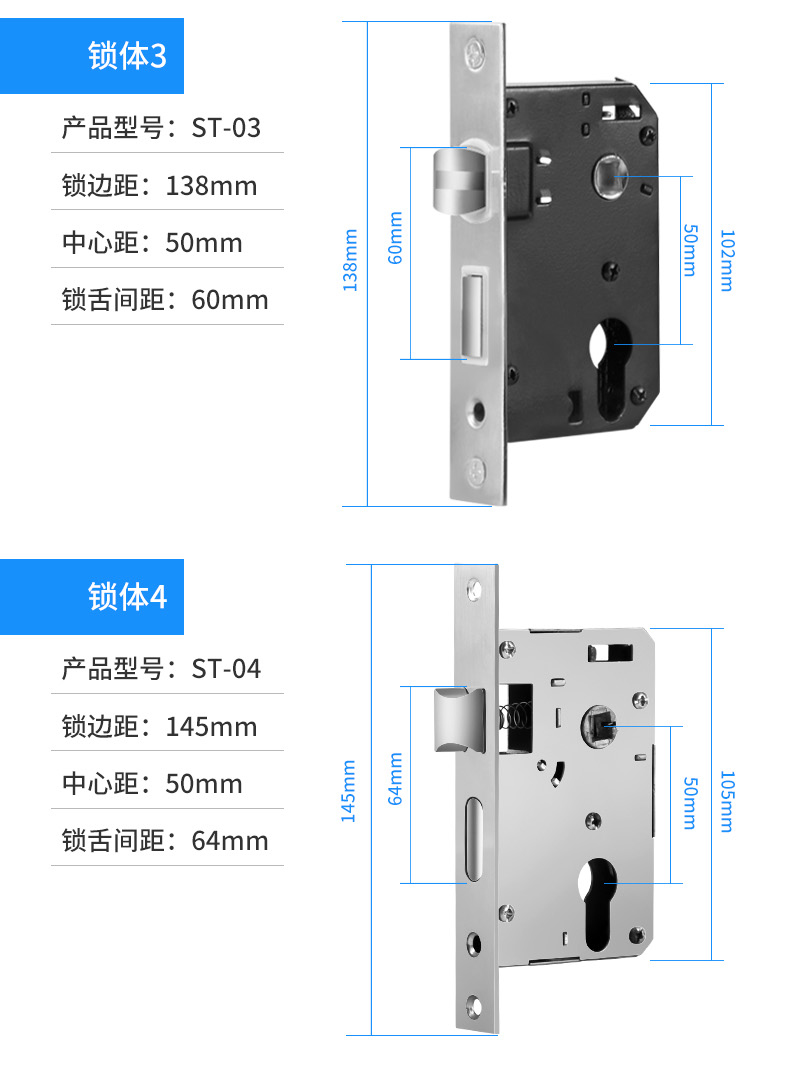 锁体3

产品型号：ST-03

锁边距：138mm

中心距：50mm

锁舌间距：60mm

138mm

60mm

50mm

102mm

锁体4

产品型号：ST-04

锁边距：145mm

中心距：50mm

锁舌间距：64mm

145mm

64mm

50mm

105mm