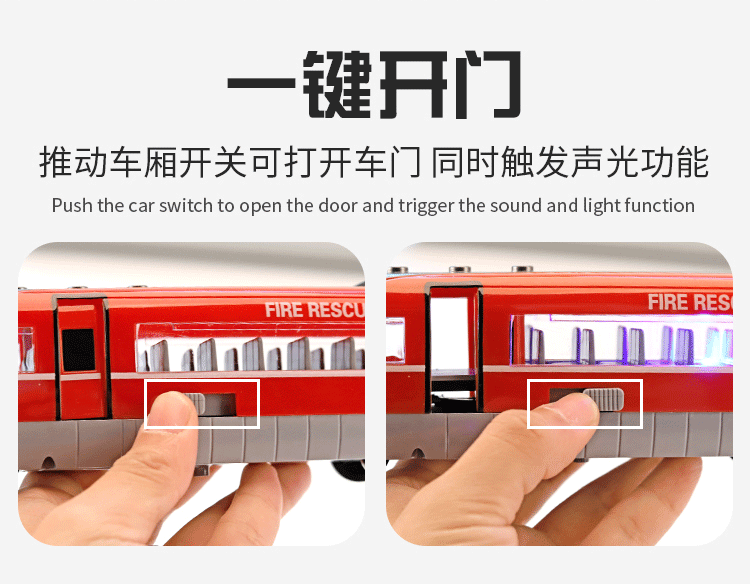 一键开门

推动车厢开关可打开车门 同时触发声光功能

Push the car switch to open the door and trigger the sound and light function

FIRE RESCU

FIRE RESC