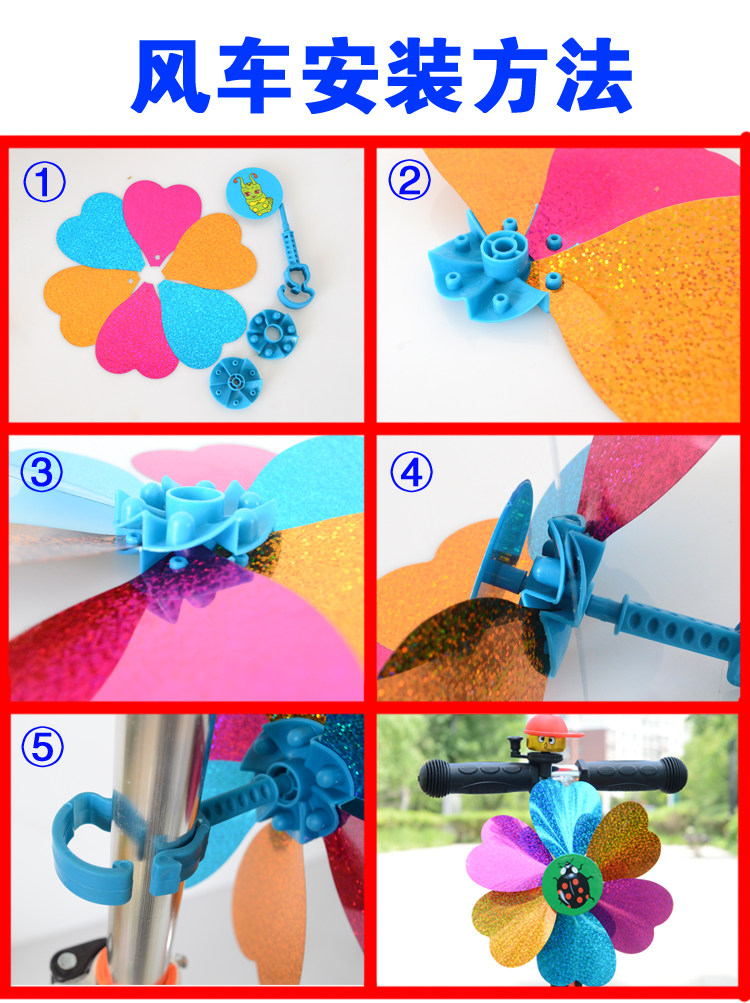 风车安装方法

①

②

③

④

⑤