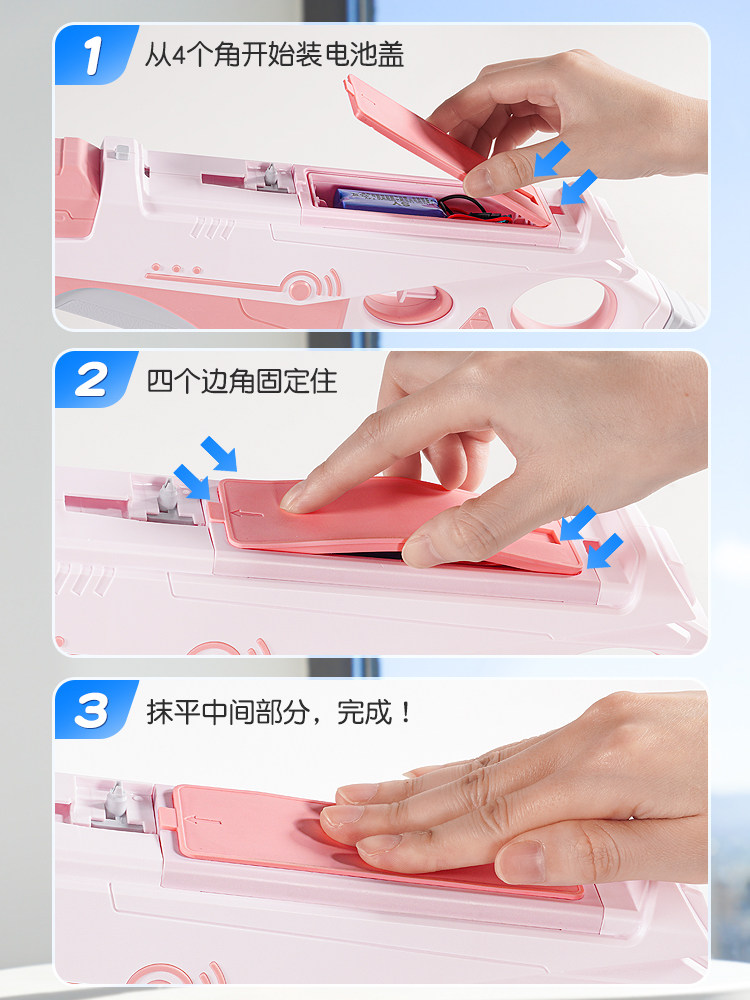 1 从4个角开始装电池盖

2 四个边角固定住

3 抹平中间部分，完成！