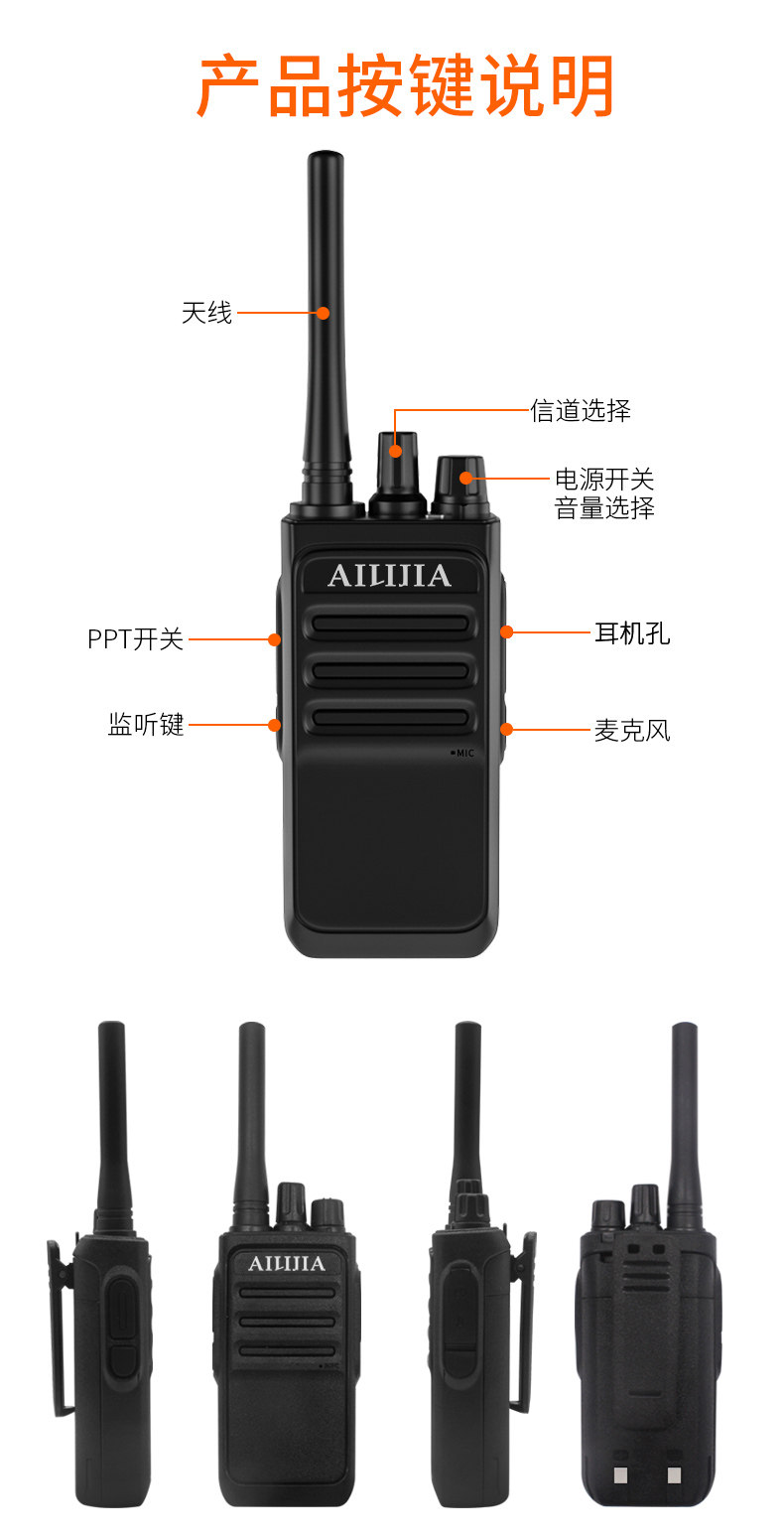 产品按键说明

天线

信道选择

电源开关
音量选择

AILIJIA

PPT开关

耳机孔

监听键

麦克风

MIC

AILIJIA