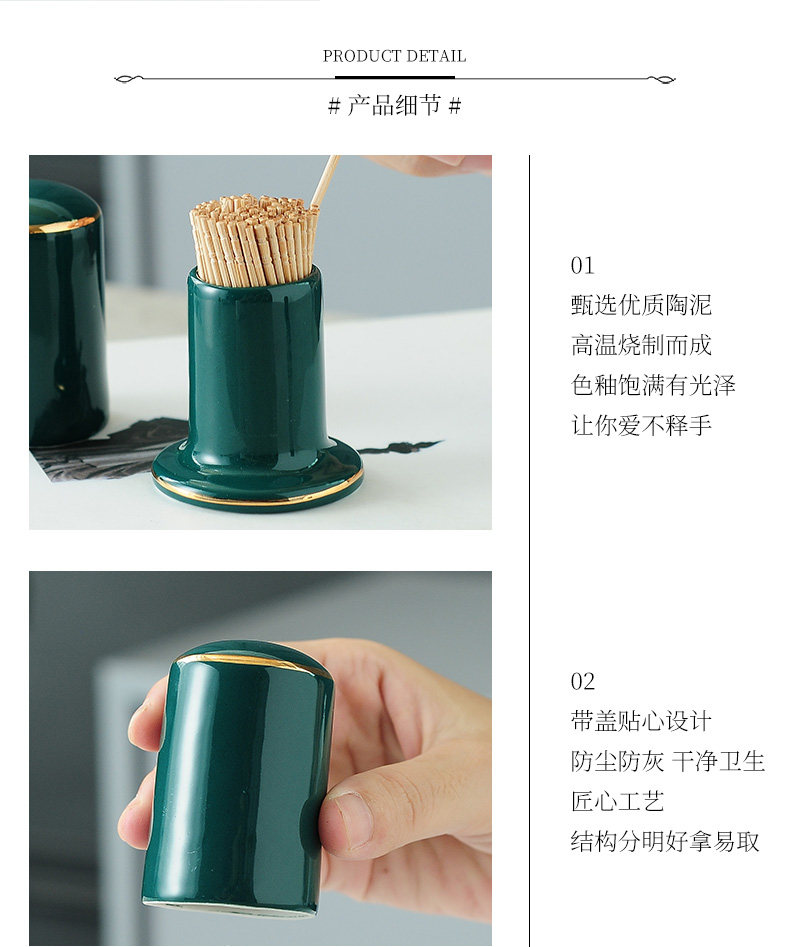 PRODUCT DETAIL
# 产品细节 #

01
甄选优质陶泥
高温烧制而成
色釉饱满有光泽
让你爱不释手

02
带盖贴心设计
防尘防灰 干净卫生
匠心工艺
结构分明好拿易取