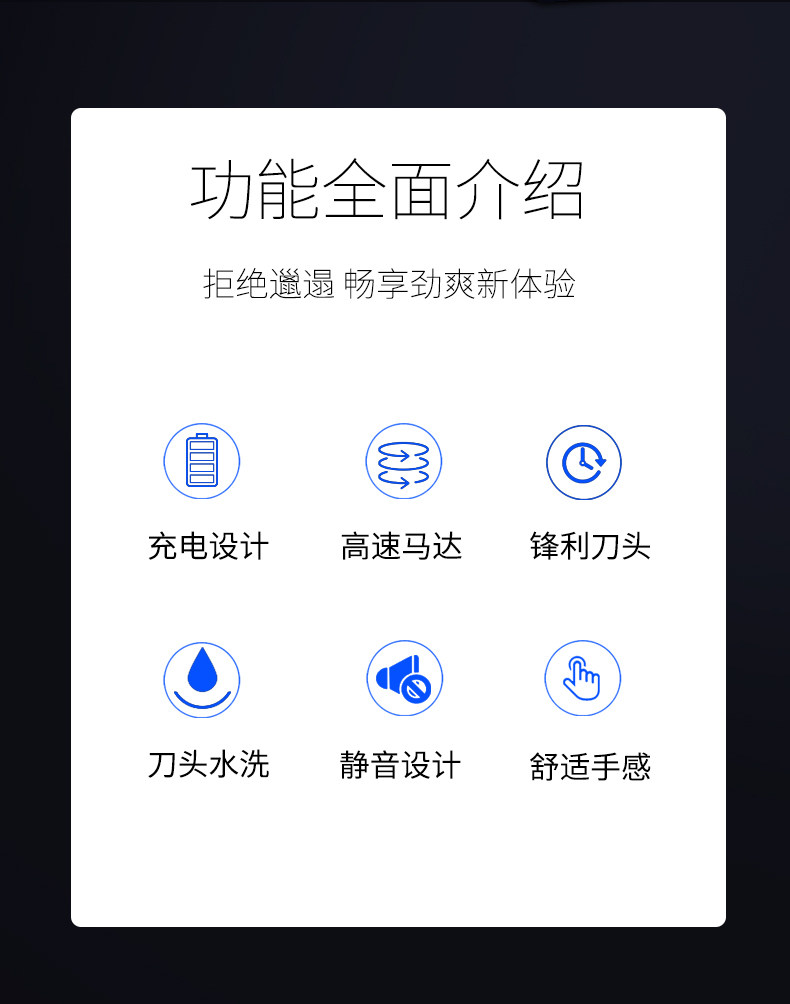 功能全面介绍

拒绝邋遢 畅享劲爽新体验

充电设计 高速马达 锋利刀头

刀头水洗 静音设计 舒适手感