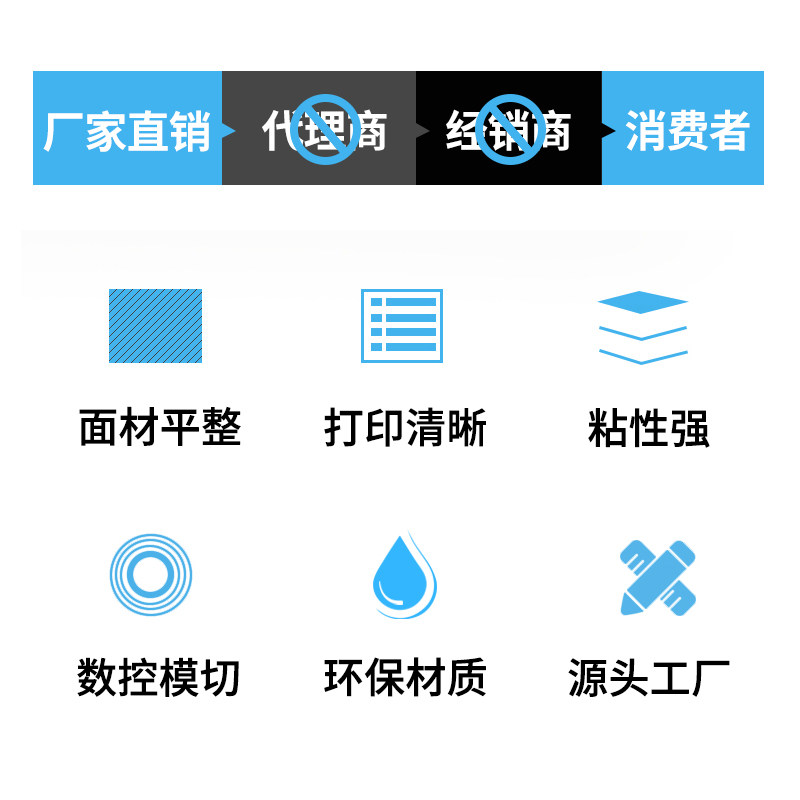 厂家直销 代理商 经销商 消费者

面材平整 打印清晰 粘性强

数控模切 环保材质 源头工厂