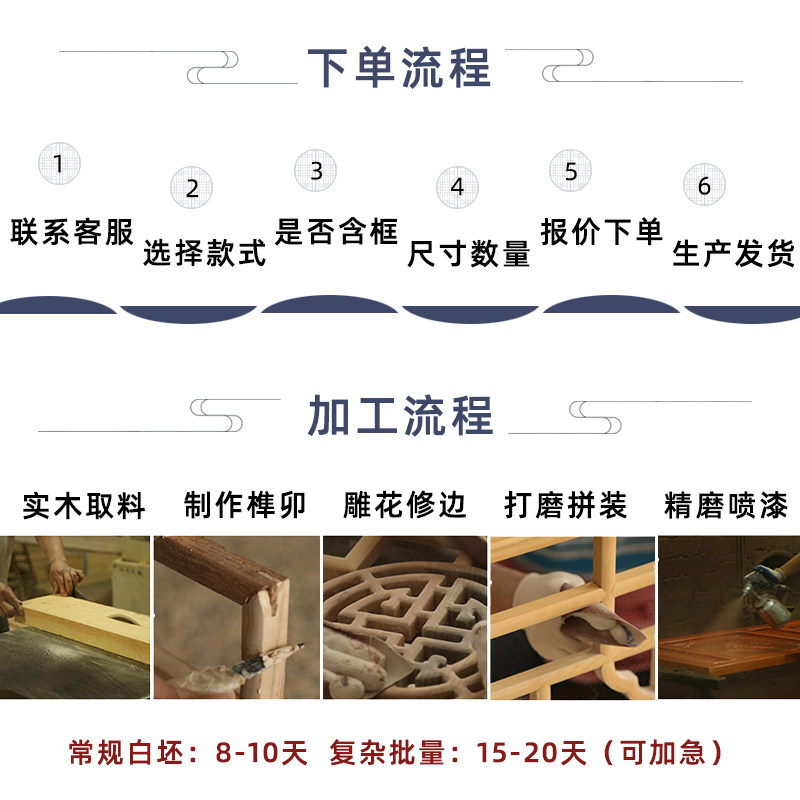 下单流程

1
联系客服

2
选择款式

3
是否含框

4
尺寸数量

5
报价下单

6
生产发货

加工流程

实木取料　制作榫卯　雕花修边　打磨拼装　精磨喷漆

常规白坯：8-10天　复杂批量：15-20天（可加急）