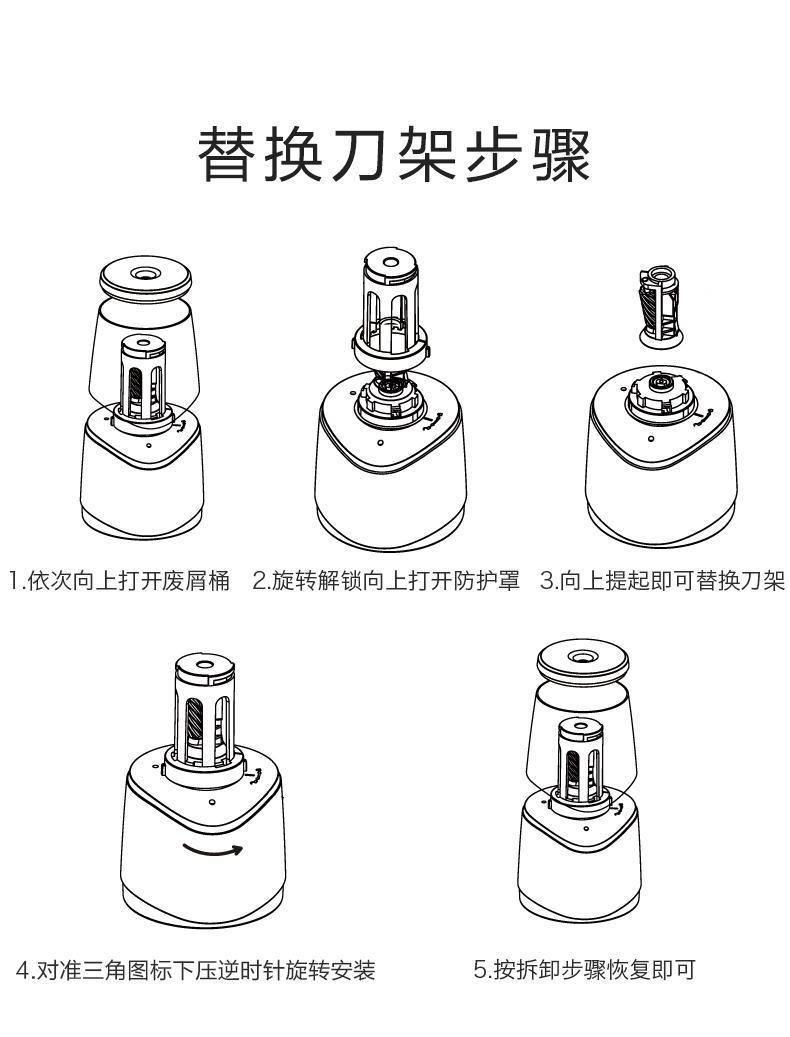 替换刀架步骤

1.依次向上打开废屑桶

2.旋转解锁向上打开防护罩

3.向上提起即可替换刀架

4.对准三角图标下压逆时针旋转安装

5.按拆卸步骤恢复即可