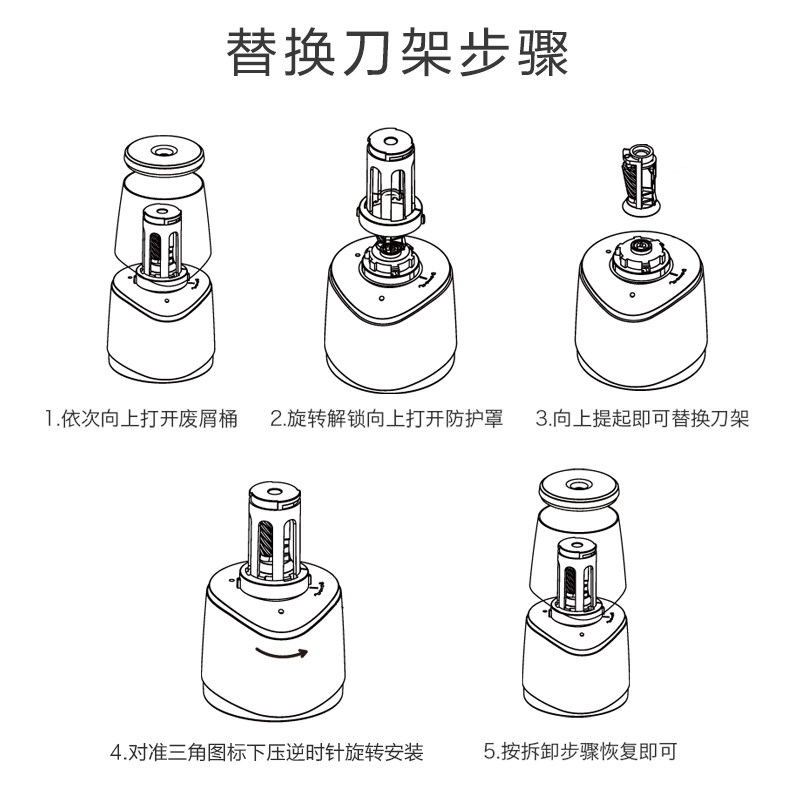 替换刀架步骤

1.依次向上打开废屑桶

2.旋转解锁向上打开防护罩

3.向上提起即可替换刀架

4.对准三角图标下压逆时针旋转安装

5.按拆卸步骤恢复即可