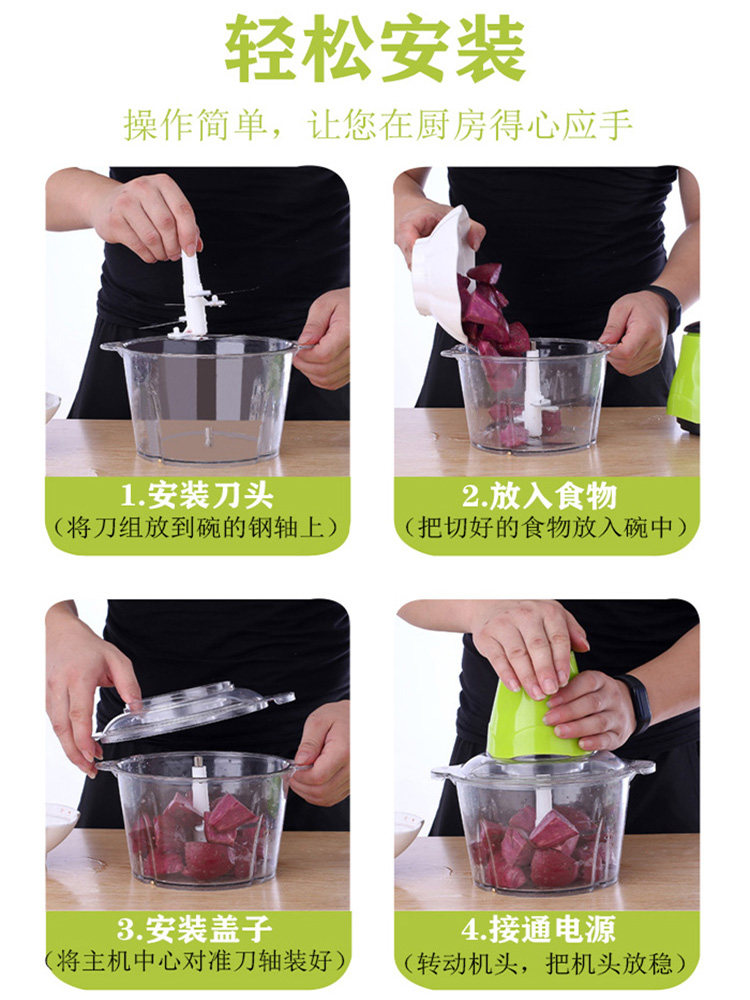 轻松安装

操作简单，让您在厨房得心应手

1.安装刀头
（将刀组放到碗的钢轴上）

2.放入食物
（把切好的食物放入碗中）

3.安装盖子
（将主机中心对准刀轴装好）

4.接通电源
（转动机头，把机头放稳）