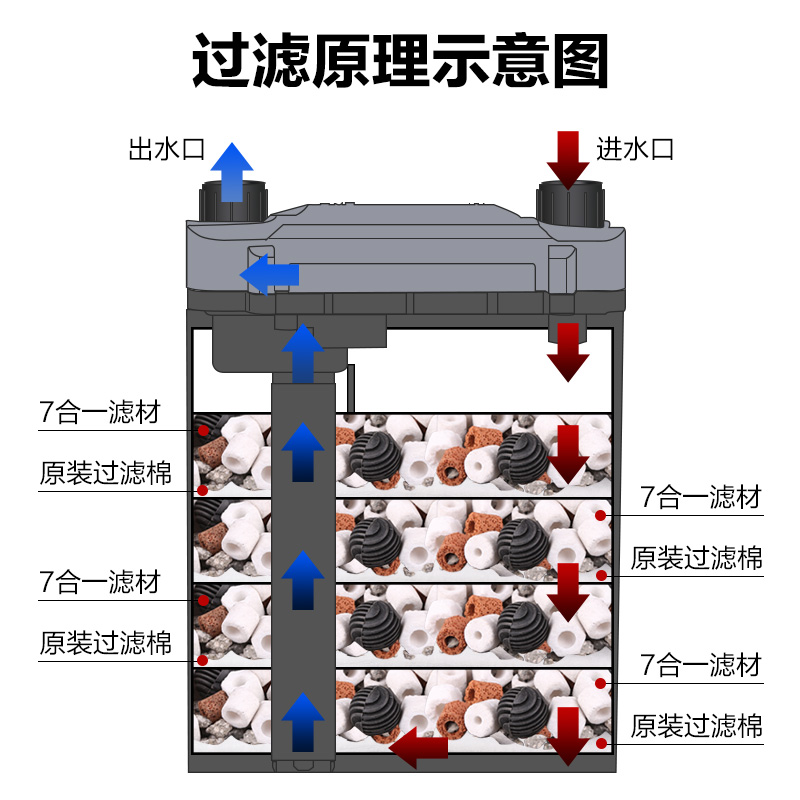 过滤原理示意图

出水口

进水口

7合一滤材

原装过滤棉

7合一滤材

原装过滤棉

7合一滤材

原装过滤棉

7合一滤材

原装过滤棉