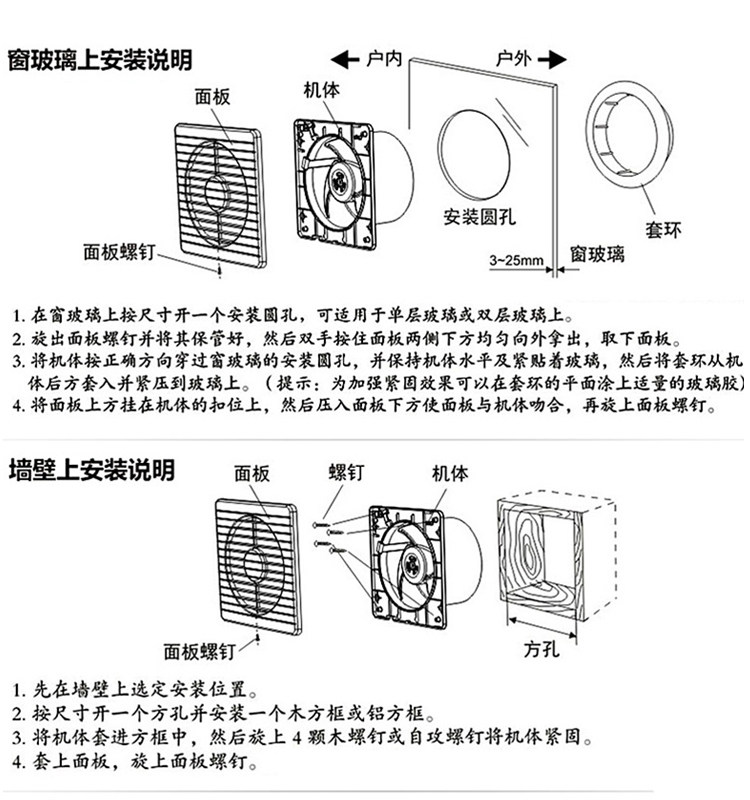 窗玻璃上安装说明

户内 户外

面板 机体

安装圆孔

套环

面板螺钉

3~25mm 窗玻璃

1. 在窗玻璃上按尺寸开一个安装圆孔，可适用于单层玻璃或双层玻璃上。
2. 旋出面板螺钉并将其保管好，然后双手按住面板两侧下方均匀向外拿出，取下面板。
3. 将机体按正确方向穿过窗玻璃的安装圆孔，并保持机体水平及紧贴着玻璃，然后将套环从机体后方套入并紧压到玻璃上。（提示：为加强紧固效果可以在套环的平面涂上适量的玻璃胶）
4. 将面板上方挂在机体的扣位上，然后压入面板下方使面板与机体吻合，再旋上面板螺钉。

墙壁上安装说明

面板 螺钉 机体

面板螺钉

方孔

1. 先在墙壁上选定安装位置。
2. 按尺寸开一个方孔并安装一个木方框或铝方框。
3. 将机体套进方框中，然后旋上 4 颗木螺钉或自攻螺钉将机体紧固。
4. 套上面板，旋上面板螺钉。