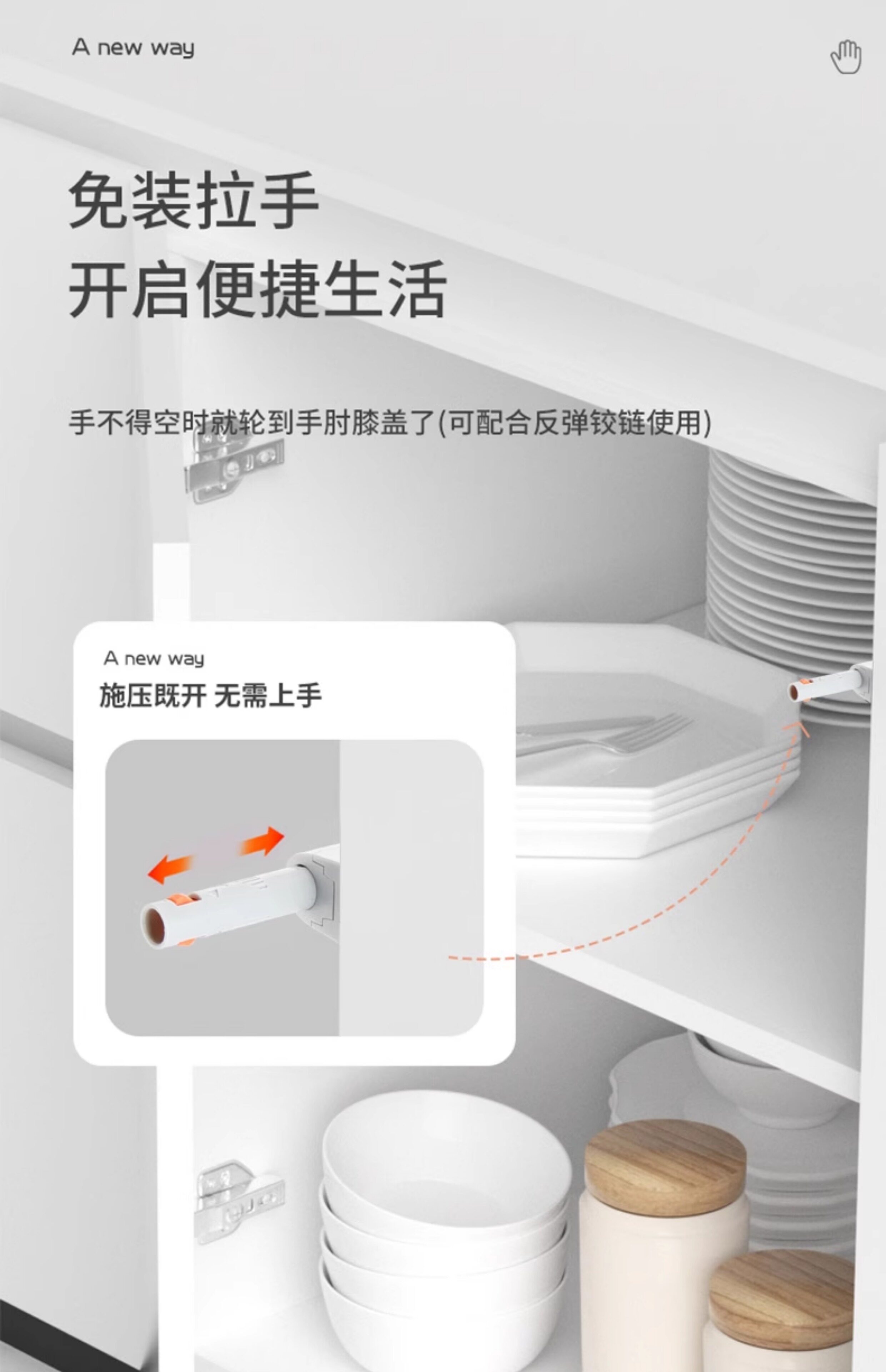 A new way

免装拉手
开启便捷生活

手不得空时就轮到手肘膝盖了(可配合反弹铰链使用)

A new way
施压既开 无需上手