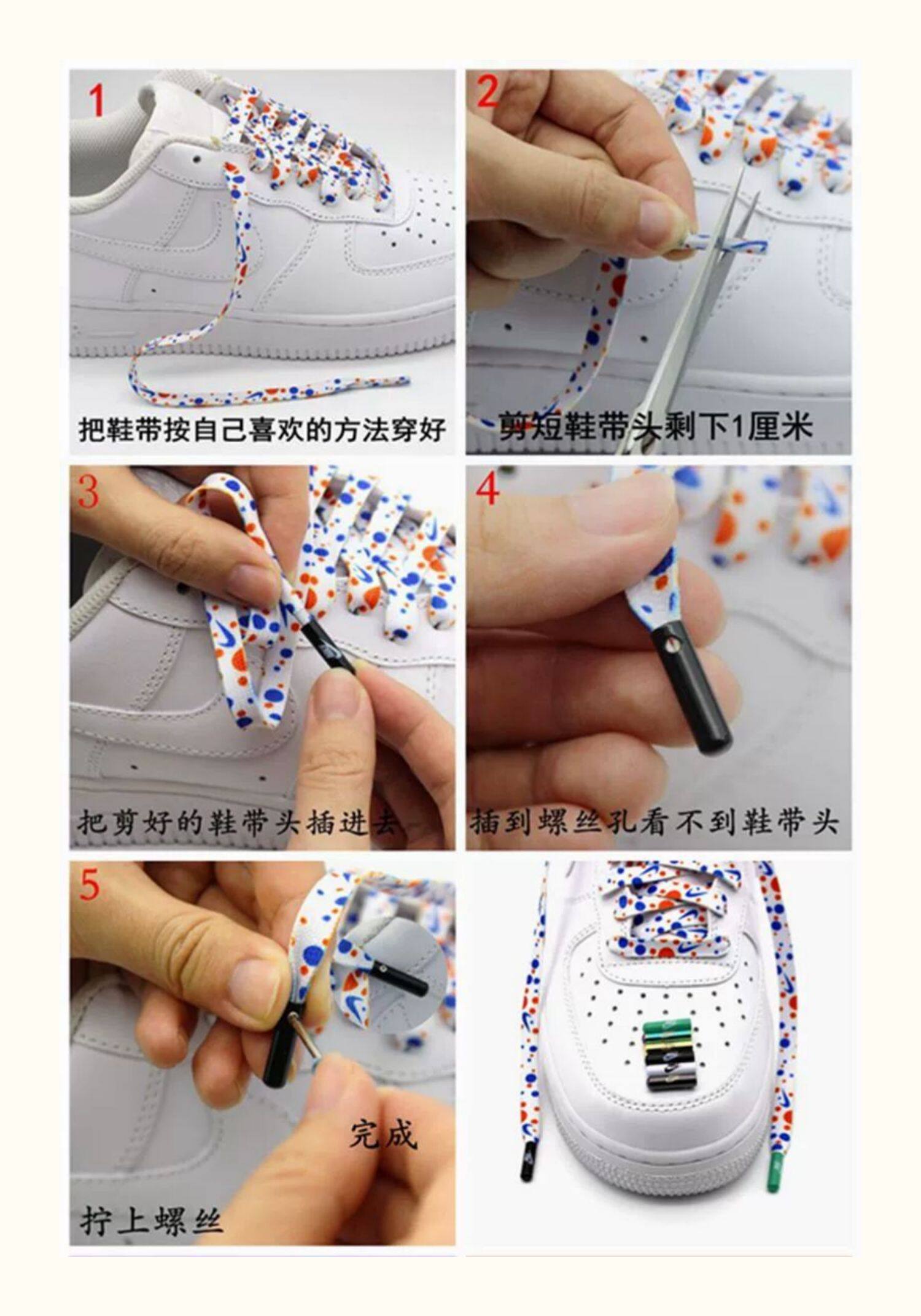 1

把鞋带按自己喜欢的方法穿好

2

剪短鞋带头剩下1厘米

3

把剪好的鞋带头插进去

4

插到螺丝孔看不到鞋带头

5

完成

拧上螺丝