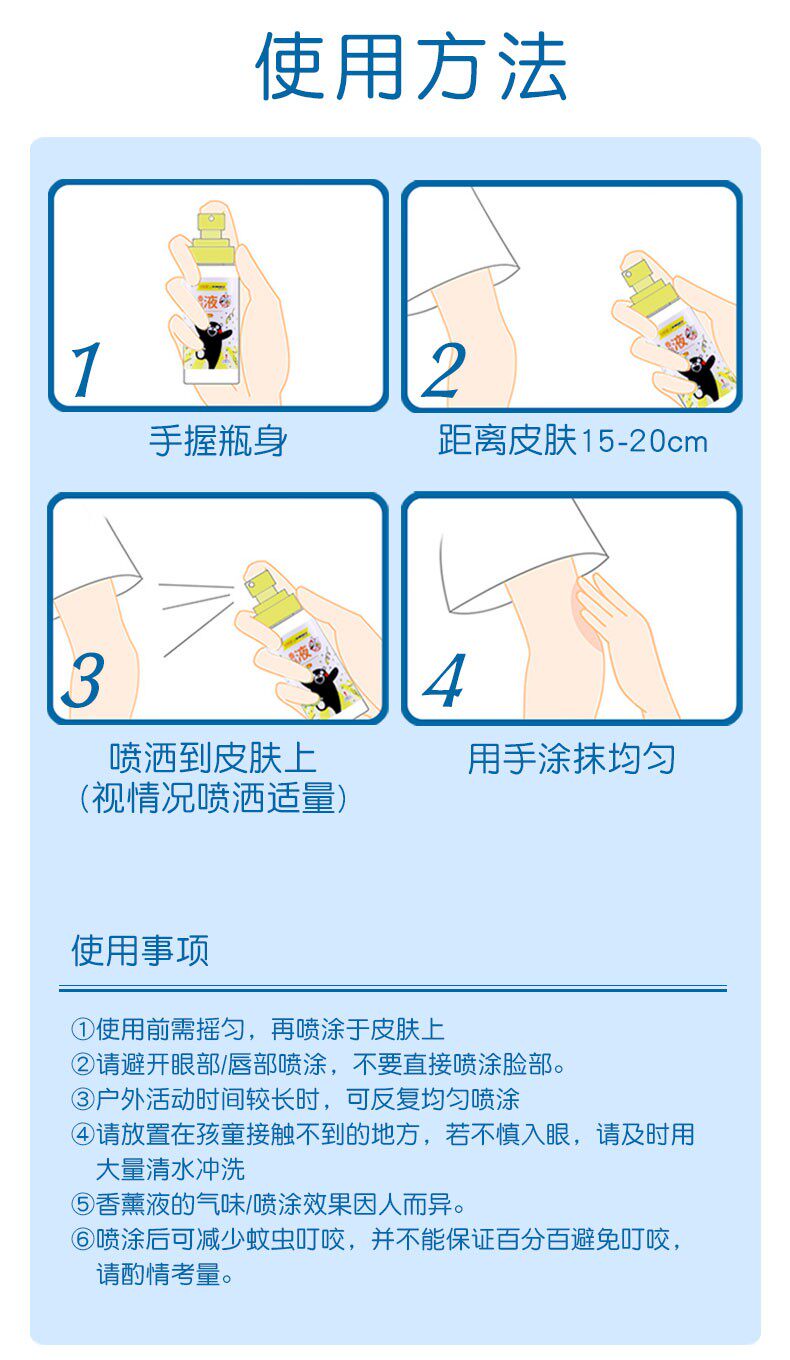 使用方法

1

手握瓶身

2

距离皮肤15-20cm

3

喷洒到皮肤上
（视情况喷洒适量）

4

用手涂抹均匀

使用事项

①使用前需摇匀，再喷涂于皮肤上
②请避开眼部/唇部喷涂，不要直接喷涂脸部。
③户外活动时间较长时，可反复均匀喷涂
④请放置在孩童接触不到的地方，若不慎入眼，请及时用大量清水冲洗
⑤香薰液的气味/喷涂效果因人而异。
⑥喷涂后可减少蚊虫叮咬，并不能保证百分百避免叮咬，请酌情考量。