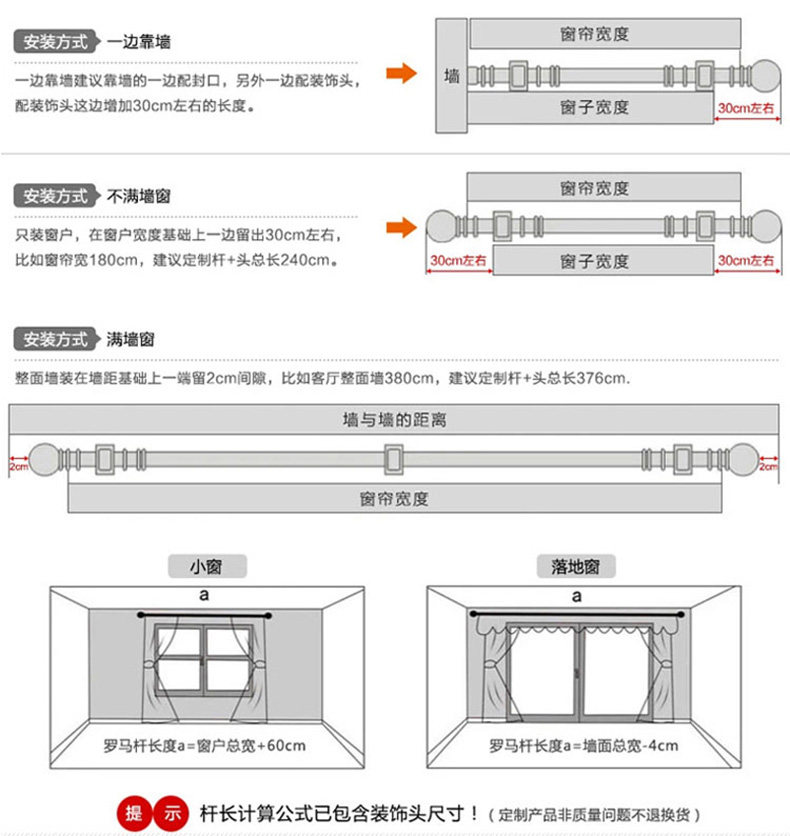 安装方式 一边靠墙

一边靠墙建议靠墙的一边配封口，另外一边配装饰头，配装饰头这边增加30cm左右的长度。

窗帘宽度

墙

窗子宽度

30cm左右

安装方式 不满墙窗

只装窗户，在窗户宽度基础上一边留出30cm左右，比如窗帘宽180cm，建议定制杆+头总长240cm。

窗帘宽度

30cm左右

窗子宽度

30cm左右

安装方式 满墙窗

整面墙装在墙距基础上一端留2cm间隙，比如客厅整面墙380cm，建议定制杆+头总长376cm.

墙与墙的距离

2cm

2cm

窗帘宽度

小窗

a

罗马杆长度a=窗户总宽+60cm

落地窗

a

罗马杆长度a=墙面总宽-4cm

提 示 杆长计算公式已包含装饰头尺寸！（定制产品非质量问题不退换货）