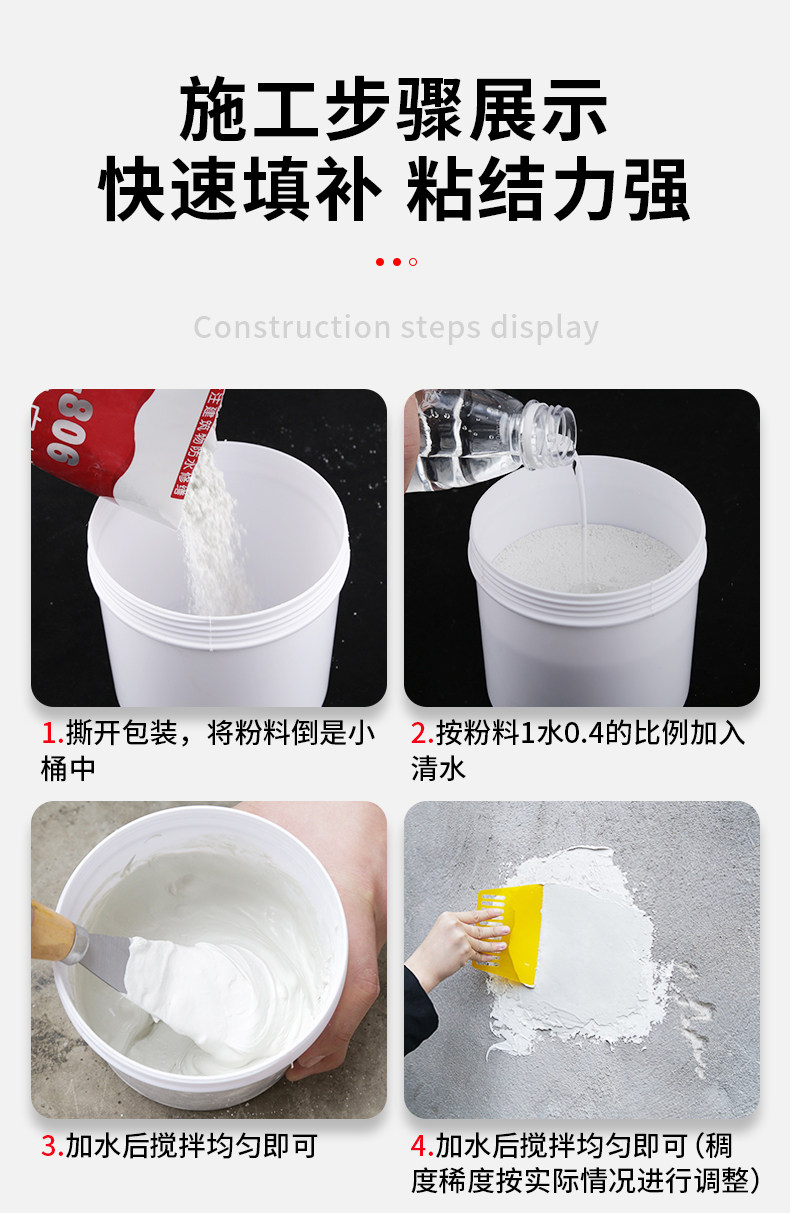 施工步骤展示
快速填补 粘结力强

Construction steps display

1.撕开包装，将粉料倒是小桶中

2.按粉料1水0.4的比例加入清水

3.加水后搅拌均匀即可

4.加水后搅拌均匀即可（稠度稀度按实际情况进行调整）