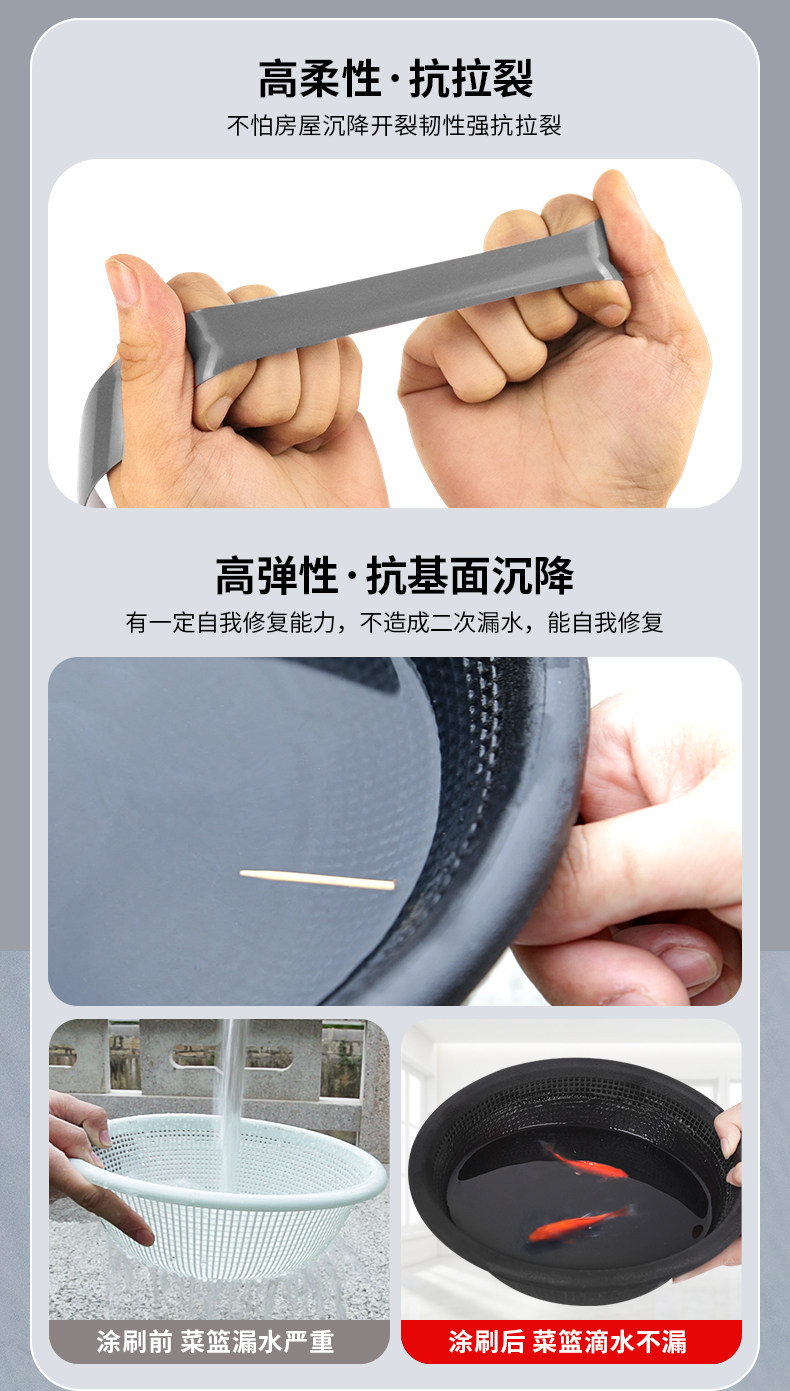 高柔性·抗拉裂

不怕房屋沉降开裂韧性强抗拉裂

高弹性·抗基面沉降

有一定自我修复能力，不造成二次漏水，能自我修复

涂刷前 菜篮漏水严重

涂刷后 菜篮滴水不漏