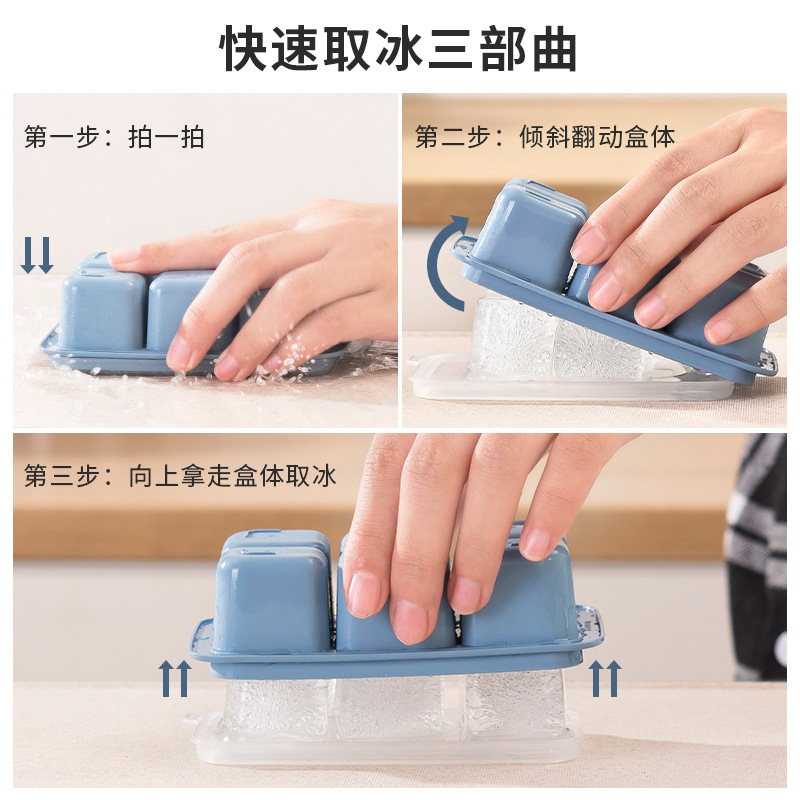 快速取冰三部曲

第一步：拍一拍

第二步：倾斜翻动盒体

第三步：向上拿走盒体取冰