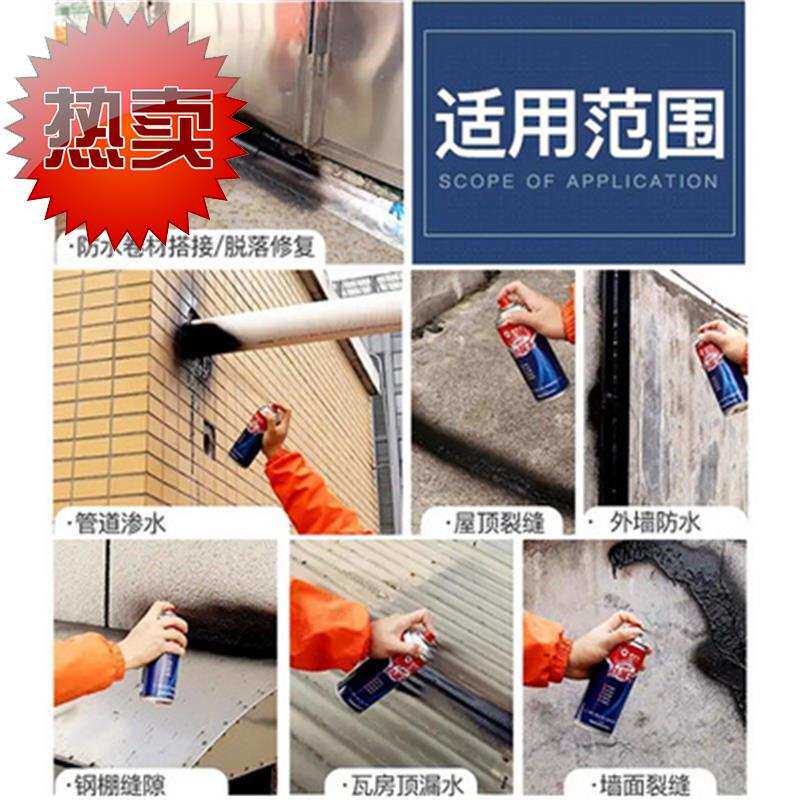 热卖

适用范围
SCOPE OF APPLICATION

·防水卷材搭接/脱落修复

·管道渗水

·屋顶裂缝

·外墙防水

·钢棚缝隙

·瓦房顶漏水

·墙面裂缝