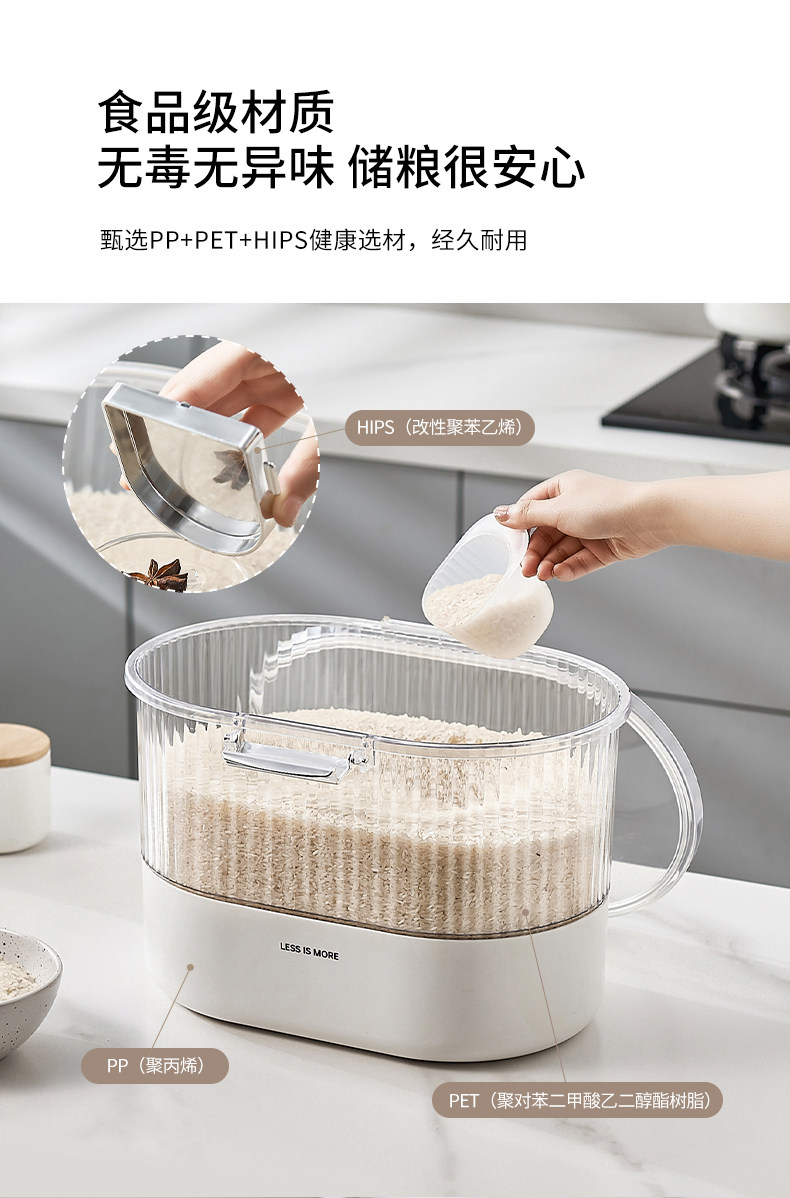 食品级材质
无毒无异味 储粮很安心

甄选PP+PET+HIPS健康选材，经久耐用

HIPS（改性聚苯乙烯）

LESS IS MORE

PP（聚丙烯）

PET（聚对苯二甲酸乙二醇酯树脂）