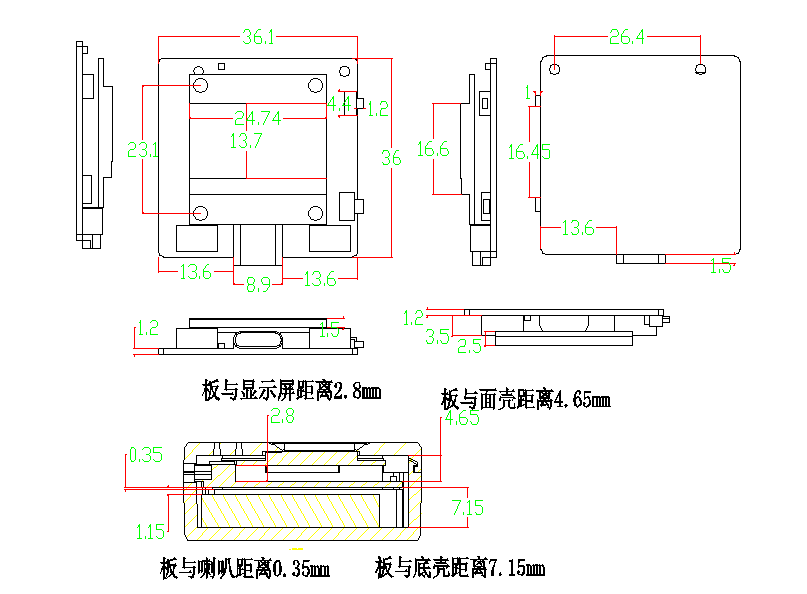 36.1
26.4
4.4
1.2
1
24.74
13.7
23.1
36
16.6
16.45
13.6
13.6
8.9
13.6
1.5
1.2
1.5
1.2
3.5
2.5
板与显示屏距离2.8mm
板与面壳距离4.65mm
2.8
4.65
0.35
7.15
1.15
板与喇叭距离0.35mm
板与底壳距离7.15mm