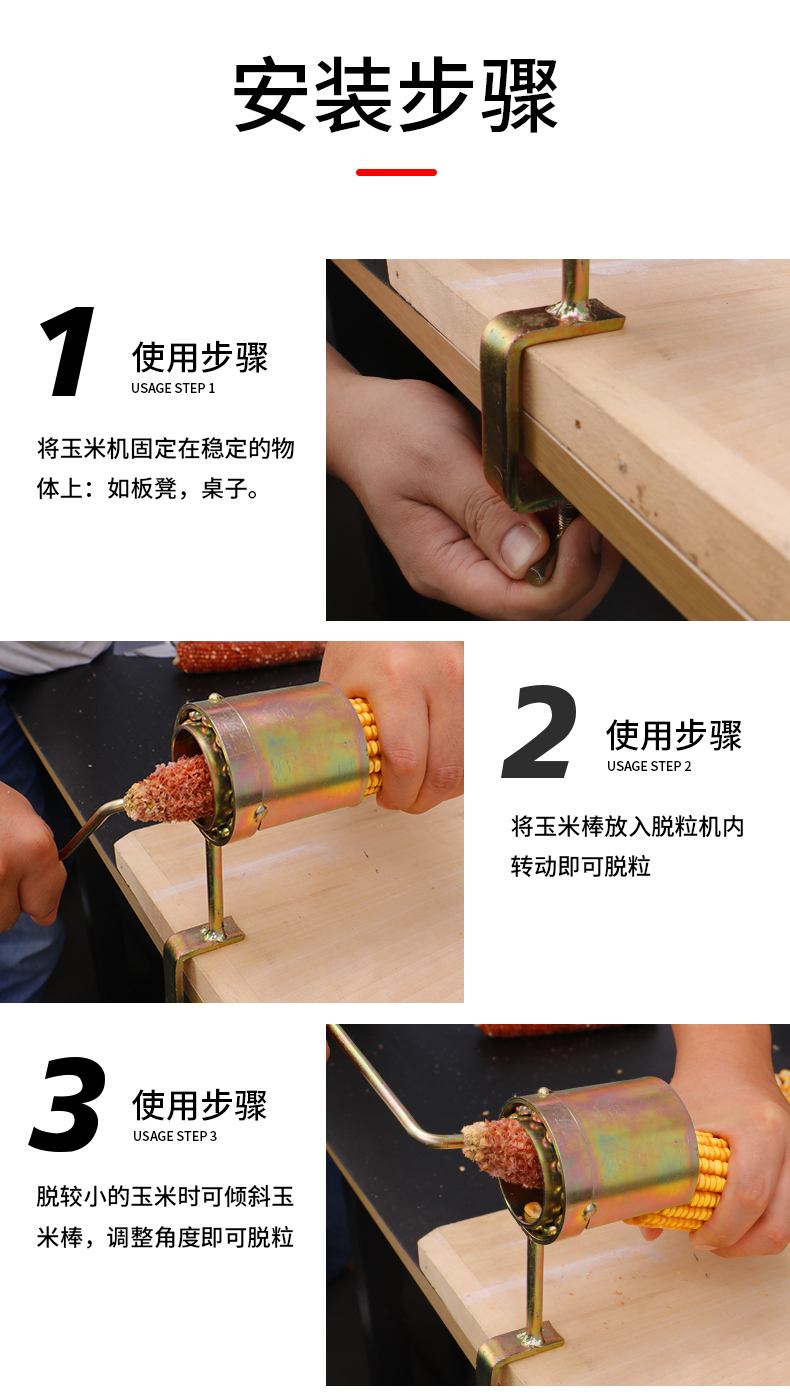 安装步骤

1
使用步骤
USAGE STEP 1

将玉米机固定在稳定的物体上：如板凳，桌子。

2
使用步骤
USAGE STEP 2

将玉米棒放入脱粒机内转动即可脱粒

3
使用步骤
USAGE STEP 3

脱较小的玉米时可倾斜玉米棒，调整角度即可脱粒