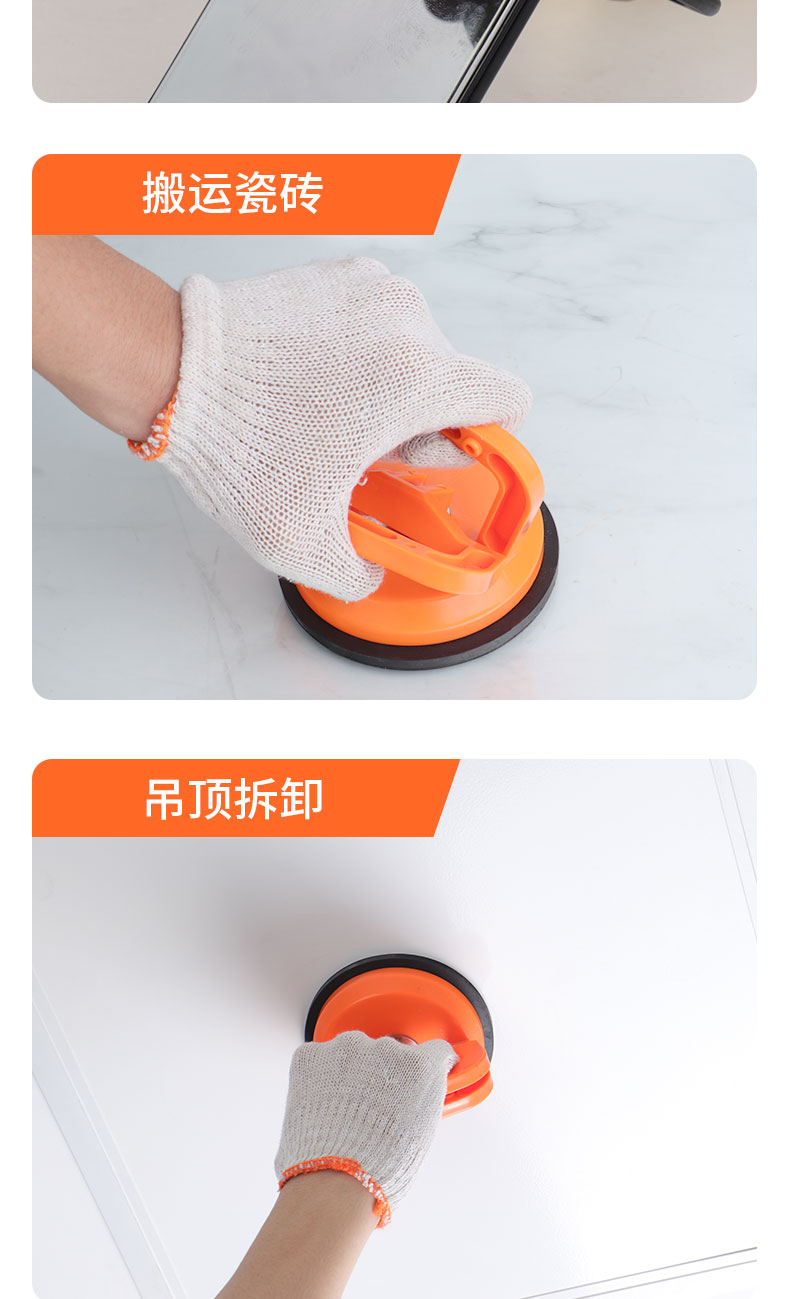 搬运瓷砖

吊顶拆卸