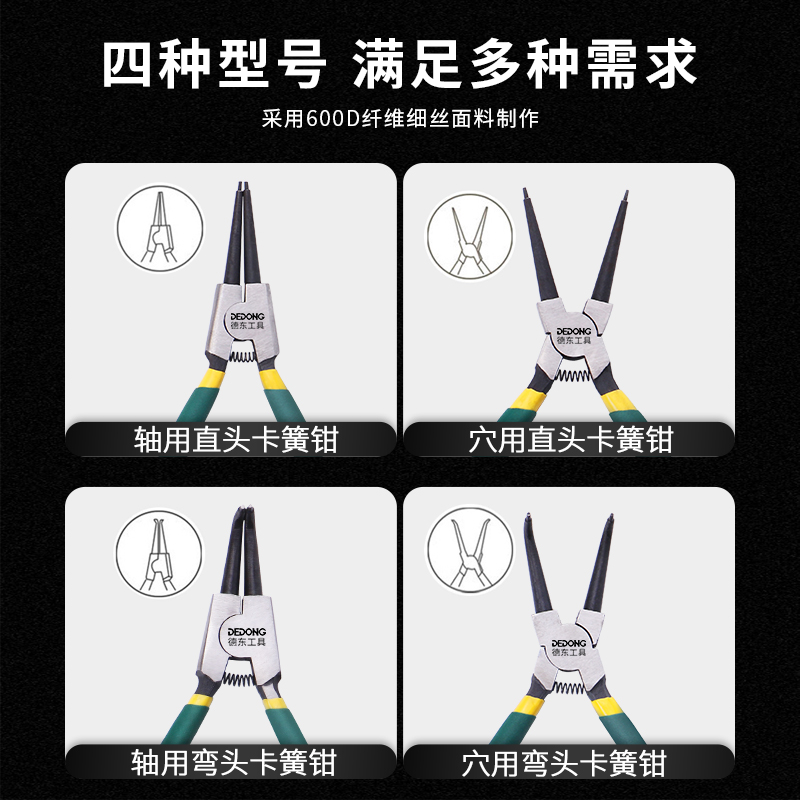 四种型号 满足多种需求

采用600D纤维细丝面料制作

DEDONG
德东工具

轴用直头卡簧钳

DEDONG
德东工具

穴用直头卡簧钳

DEDONG
德东工具

轴用弯头卡簧钳

DEDONG
德东工具

穴用弯头卡簧钳