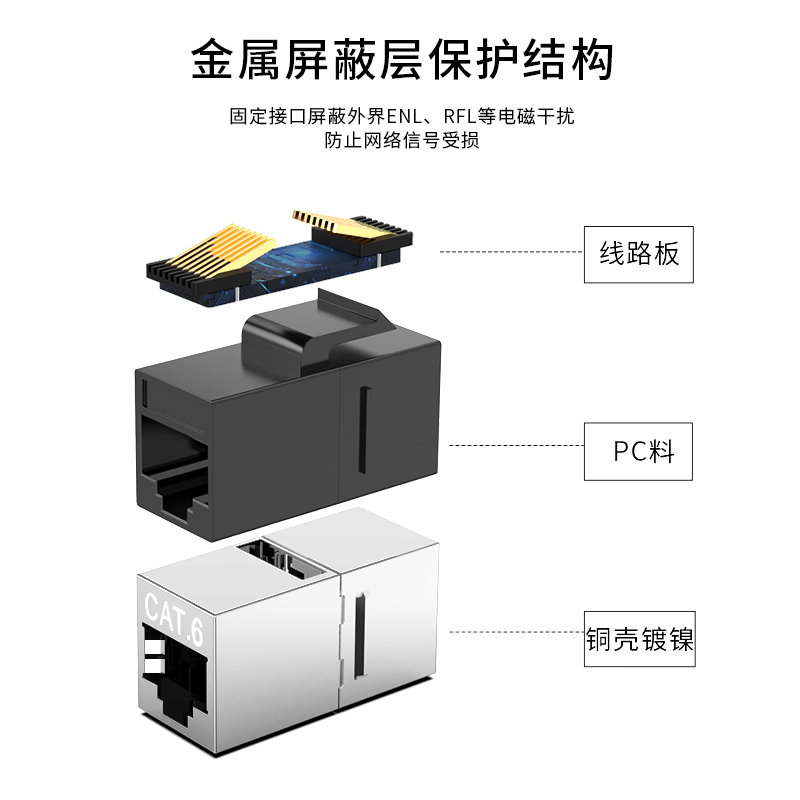 金属屏蔽层保护结构

固定接口屏蔽外界ENL、RFL等电磁干扰
防止网络信号受损

线路板

PC料

CAT.6

铜壳镀镍