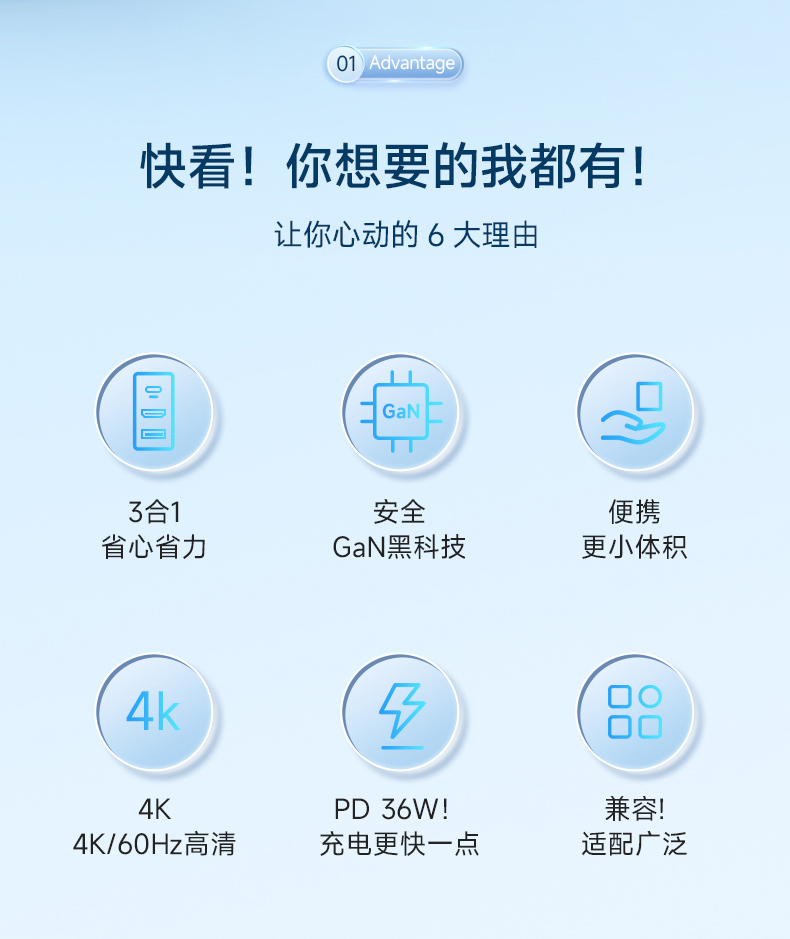 01 Advantage

快看！你想要的我都有！

让你心动的6大理由

GaN

3合1
省心省力

安全
GaN黑科技

便携
更小体积

4k

4K
4K/60Hz高清

PD 36W!
充电更快一点

兼容!
适配广泛