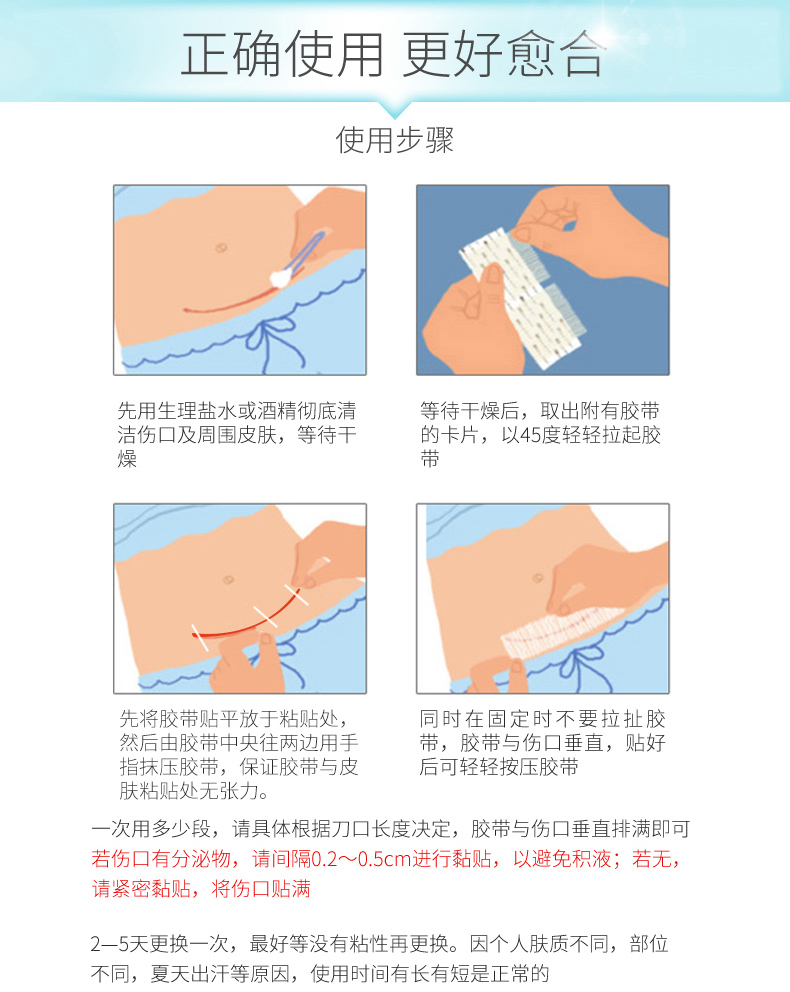 正确使用 更好愈合

使用步骤

先用生理盐水或酒精彻底清洁伤口及周围皮肤，等待干燥

等待干燥后，取出附有胶带的卡片，以45度轻轻拉起胶带

先将胶带贴平放于粘贴处，然后由胶带中央往两边用手指抹压胶带，保证胶带与皮肤粘贴处无张力。

同时在固定时不要拉扯胶带，胶带与伤口垂直，贴好后可轻轻按压胶带

一次用多少段，请具体根据刀口长度决定，胶带与伤口垂直排满即可
若伤口有分泌物，请间隔0.2～0.5cm进行黏贴，以避免积液；若无，请紧密黏贴，将伤口贴满

2—5天更换一次，最好等没有粘性再更换。因个人肤质不同，部位不同，夏天出汗等原因，使用时间有长有短是正常的