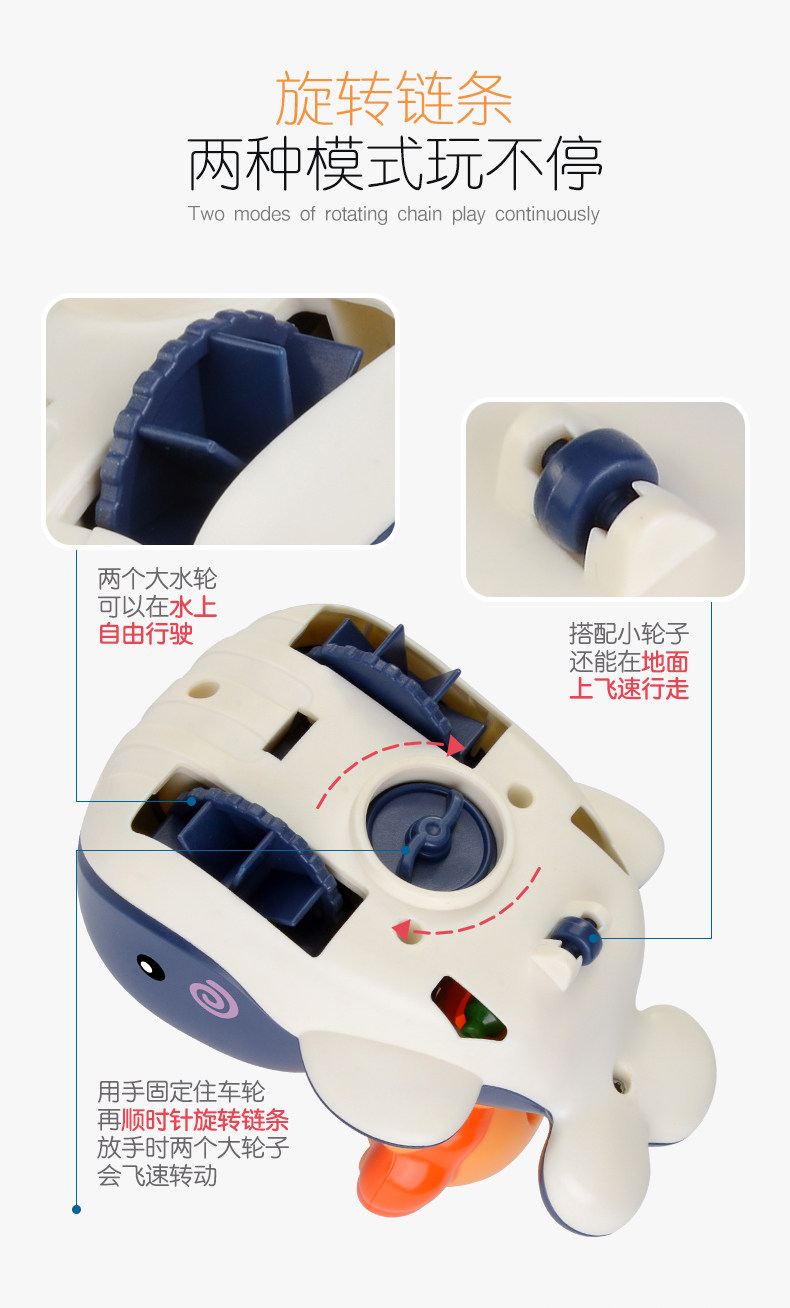 旋转链条
两种模式玩不停
Two modes of rotating chain play continuously

两个大水轮
可以在水上
自由行驶

搭配小轮子
还能在地面
上飞速行走

用手固定住车轮
再顺时针旋转链条
放手时两个大轮子
会飞速转动