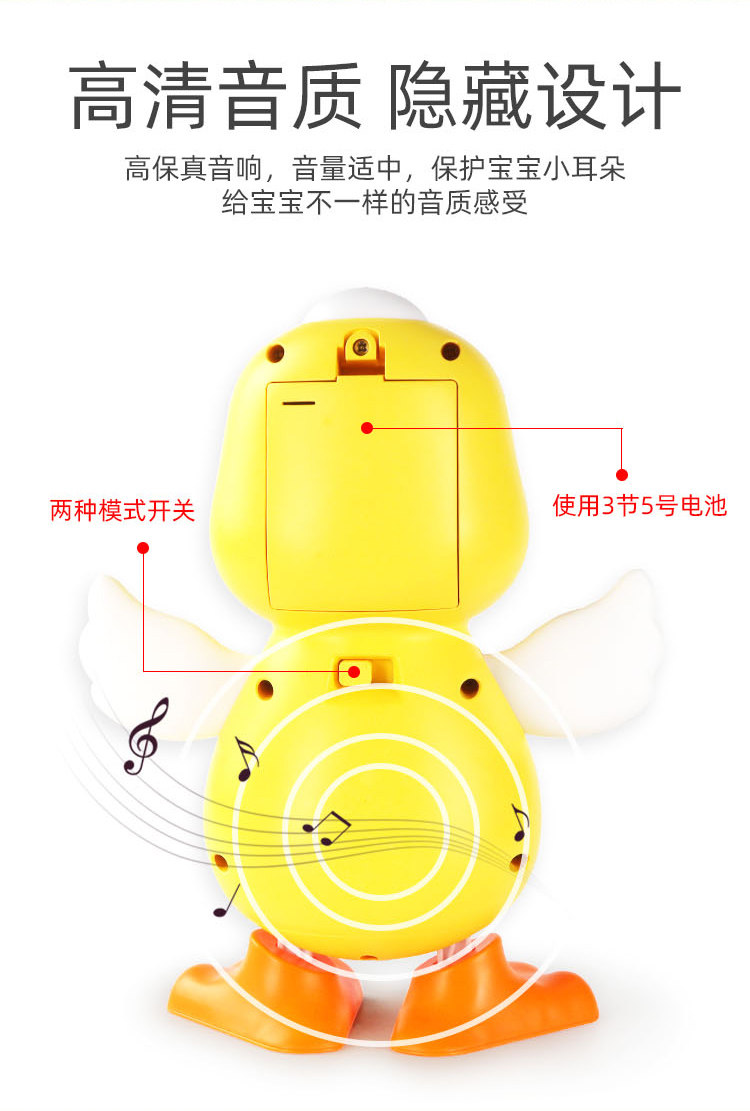 高清音质 隐藏设计

高保真音响，音量适中，保护宝宝小耳朵
给宝宝不一样的音质感受

两种模式开关

使用3节5号电池