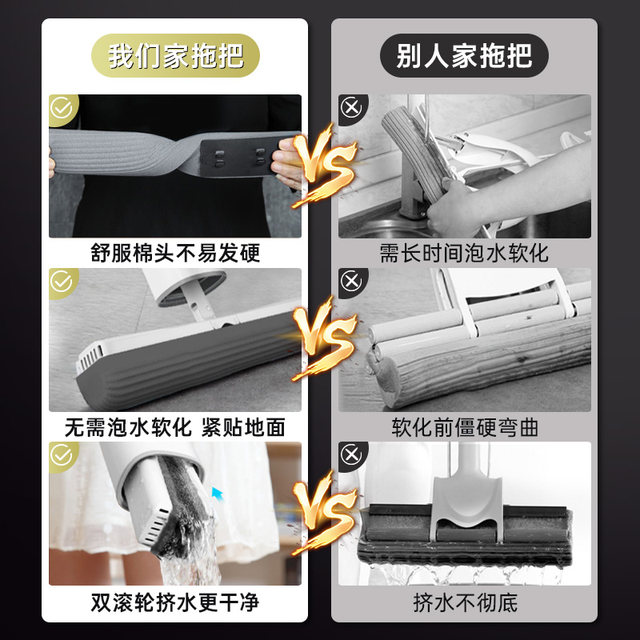 我们家拖把

舒服棉头不易发硬

无需泡水软化 紧贴地面

双滚轮挤水更干净

VS

VS

VS

别人家拖把

需长时间泡水软化

软化前僵硬弯曲

挤水不彻底