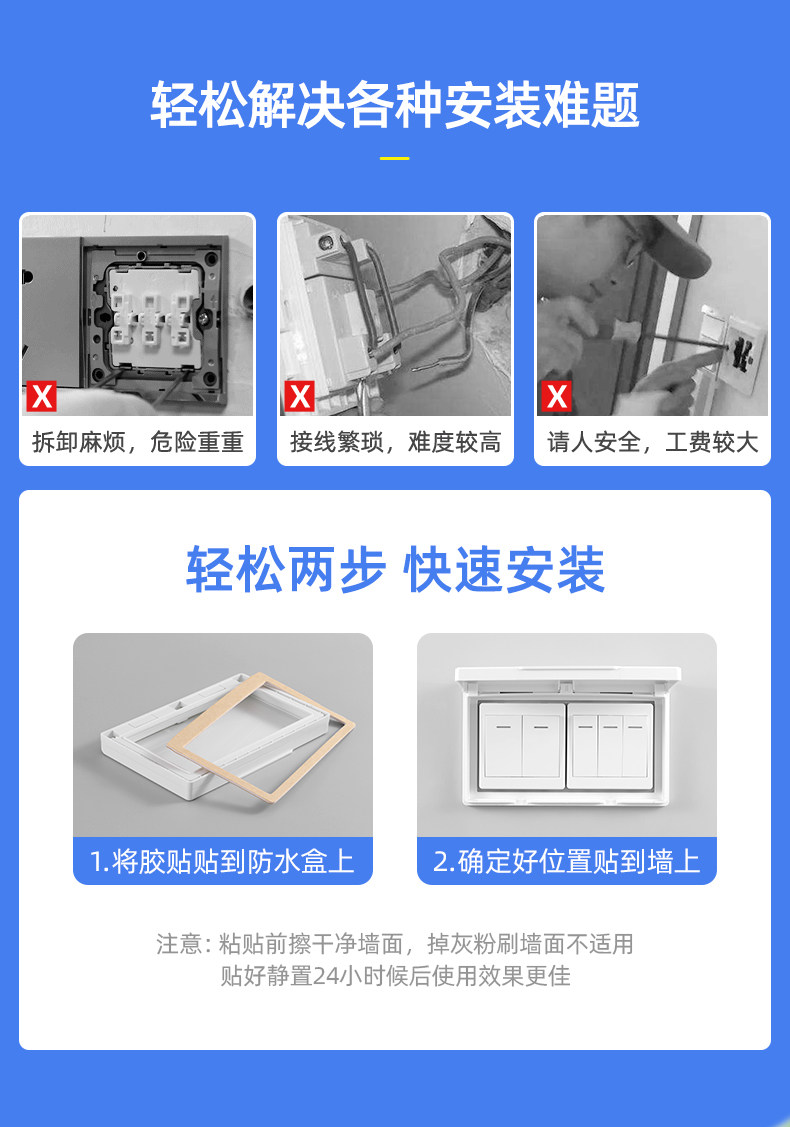 轻松解决各种安装难题

X
拆卸麻烦，危险重重

X
接线繁琐，难度较高

X
请人安全，工费较大

轻松两步 快速安装

1.将胶贴贴到防水盒上

2.确定好位置贴到墙上

注意：粘贴前擦干净墙面，掉灰粉刷墙面不适用
贴好静置24小时候后使用效果更佳