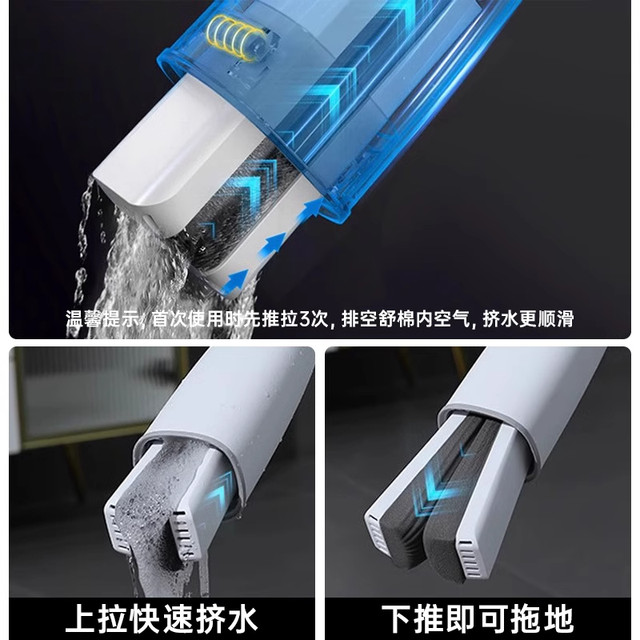 温馨提示: 首次使用时先推拉3次, 排空舒棉内空气, 挤水更顺滑

上拉快速挤水

下推即可拖地