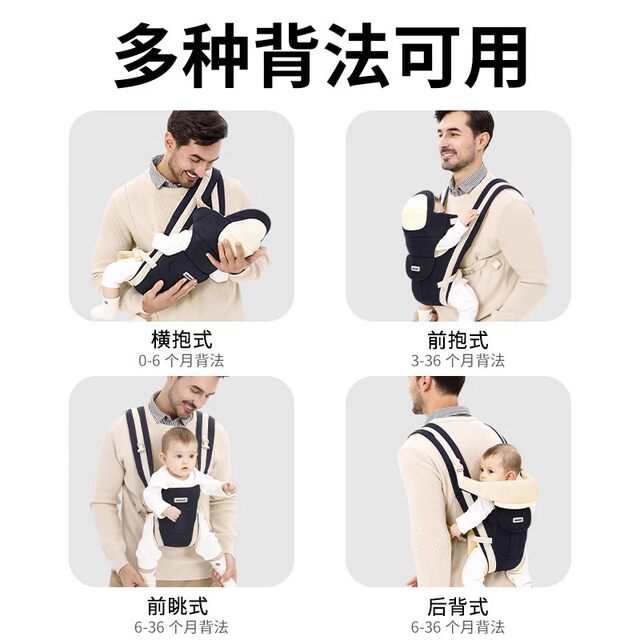 多种背法可用

横抱式
0-6 个月背法

前抱式
3-36 个月背法

前眺式
6-36 个月背法

后背式
6-36 个月背法