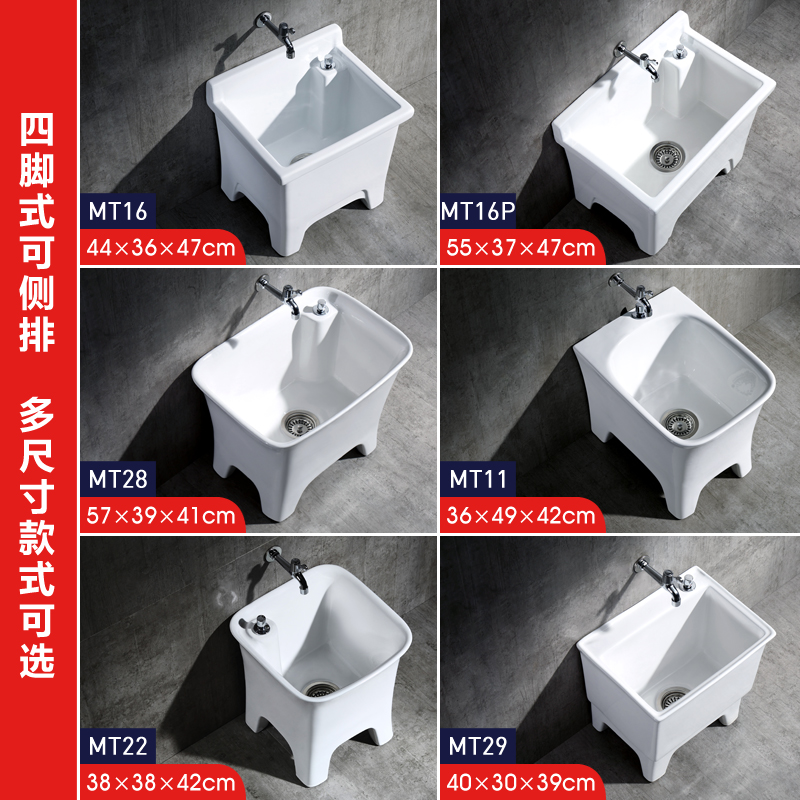 四脚式可侧排

多尺寸款式可选

MT16
44×36×47cm

MT16P
55×37×47cm

MT28
57×39×41cm

MT11
36×49×42cm

MT22
38×38×42cm

MT29
40×30×39cm