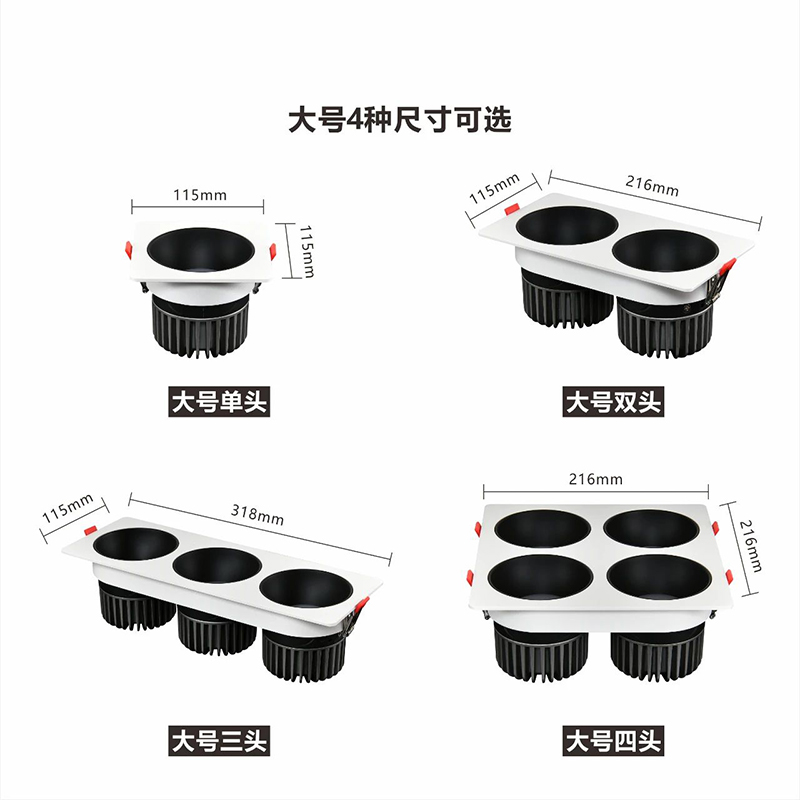 大号4种尺寸可选

115mm
115mm

大号单头

115mm
216mm

大号双头

115mm
318mm

大号三头

216mm
216mm

大号四头