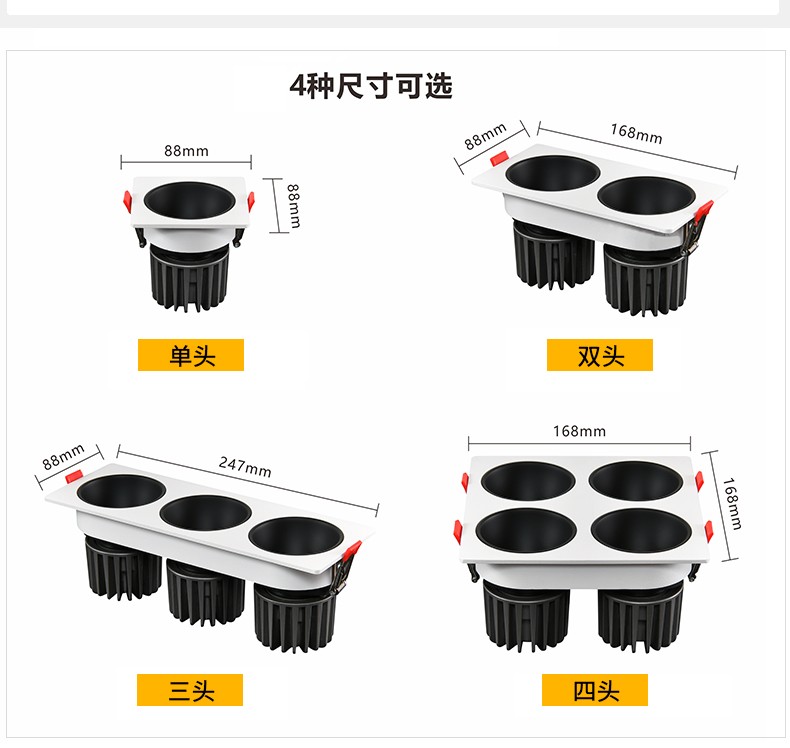 4种尺寸可选

88mm
88mm
单头

88mm
168mm
双头

88mm
247mm
三头

168mm
168mm
四头