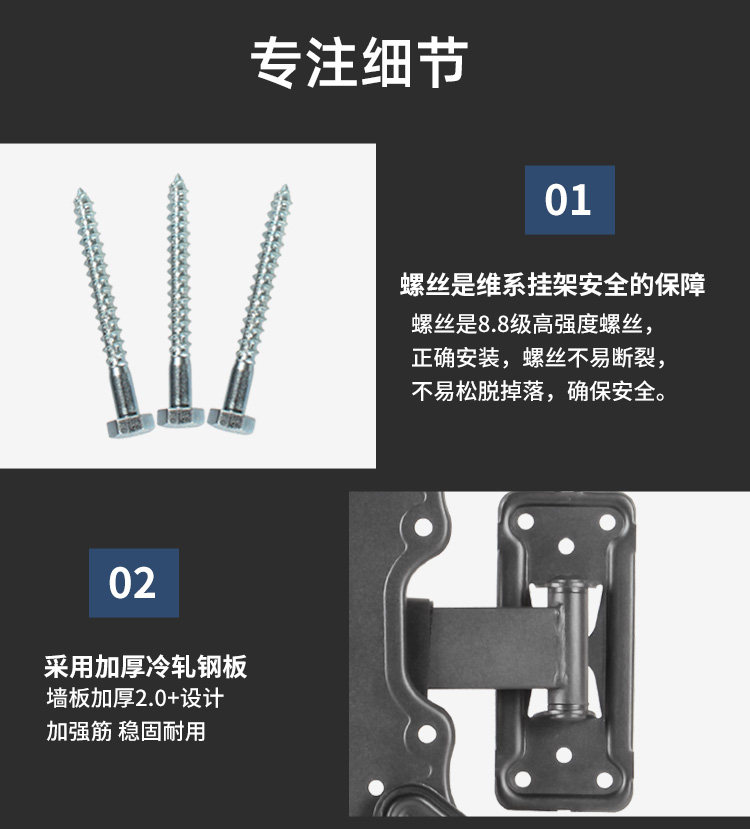 专注细节

01

螺丝是维系挂架安全的保障

螺丝是8.8级高强度螺丝，
正确安装，螺丝不易断裂，
不易松脱掉落，确保安全。

02

采用加厚冷轧钢板

墙板加厚2.0+设计
加强筋 稳固耐用