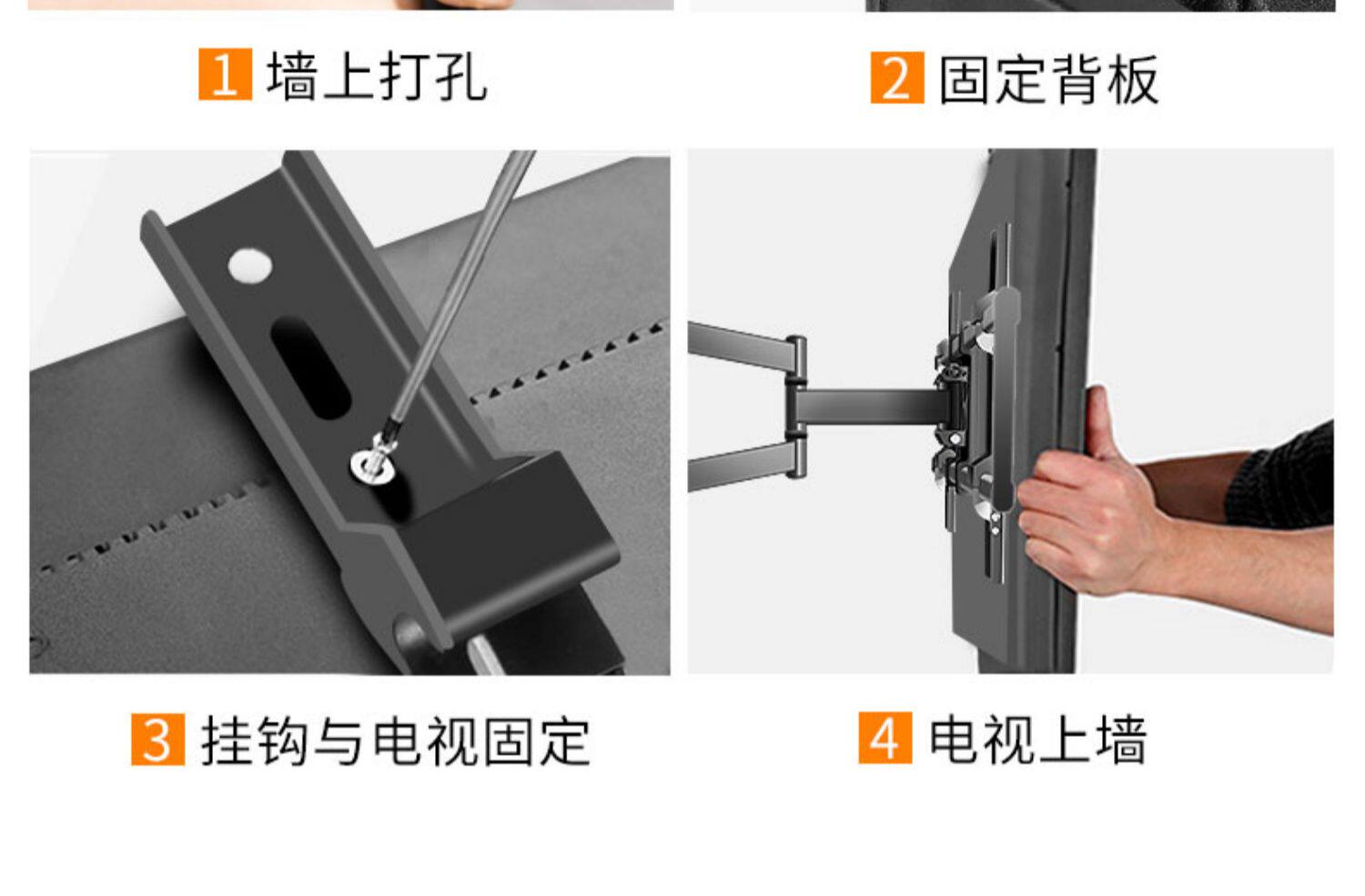 1 墙上打孔

2 固定背板

3 挂钩与电视固定

4 电视上墙