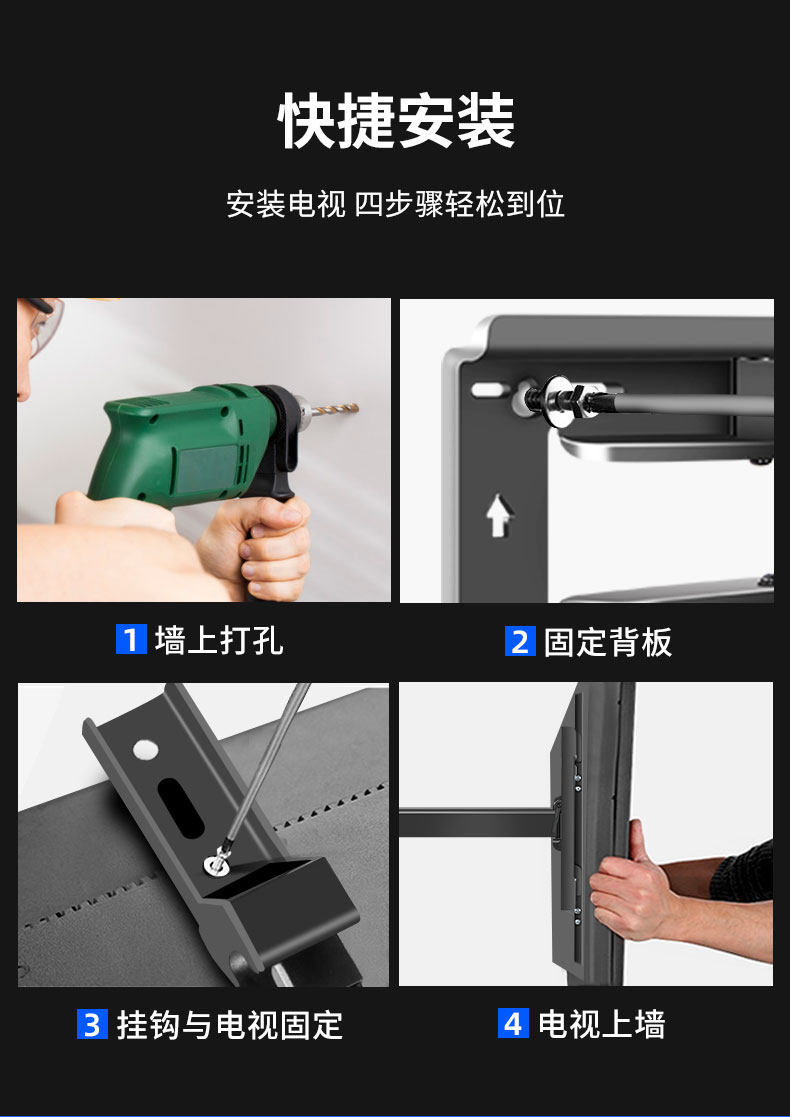 快捷安装

安装电视 四步骤轻松到位

1 墙上打孔

2 固定背板

3 挂钩与电视固定

4 电视上墙