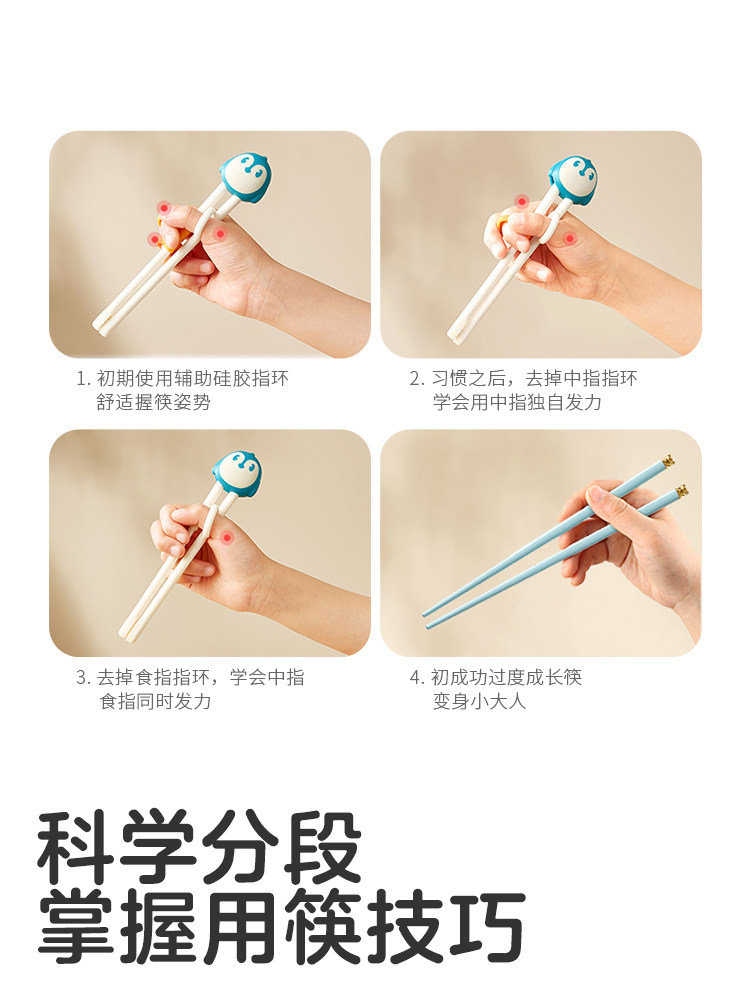 1. 初期使用辅助硅胶指环
舒适握筷姿势

2. 习惯之后，去掉中指指环
学会用中指独自发力

3. 去掉食指指环，学会中指
食指同时发力

4. 初成功过度成长筷
变身小大人

科学分段
掌握用筷技巧