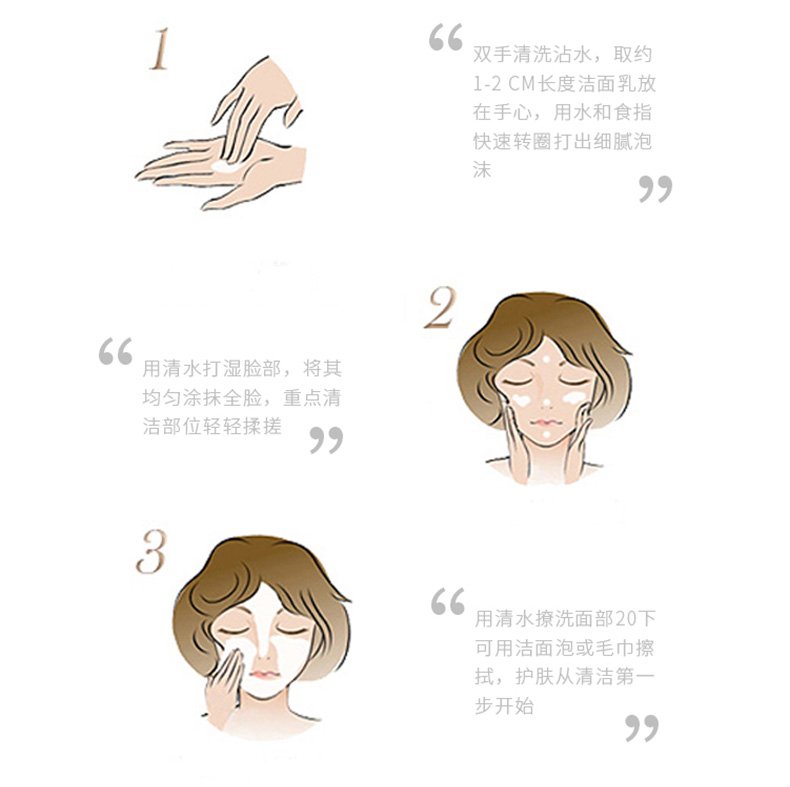 1

“双手清洗沾水，取约1-2 CM长度洁面乳放在手心，用水和食指快速转圈打出细腻泡沫”

2

“用清水打湿脸部，将其均匀涂抹全脸，重点清洁部位轻轻揉搓”

3

“用清水擦洗面部20下可用洁面泡或毛巾擦拭，护肤从清洁第一步开始”