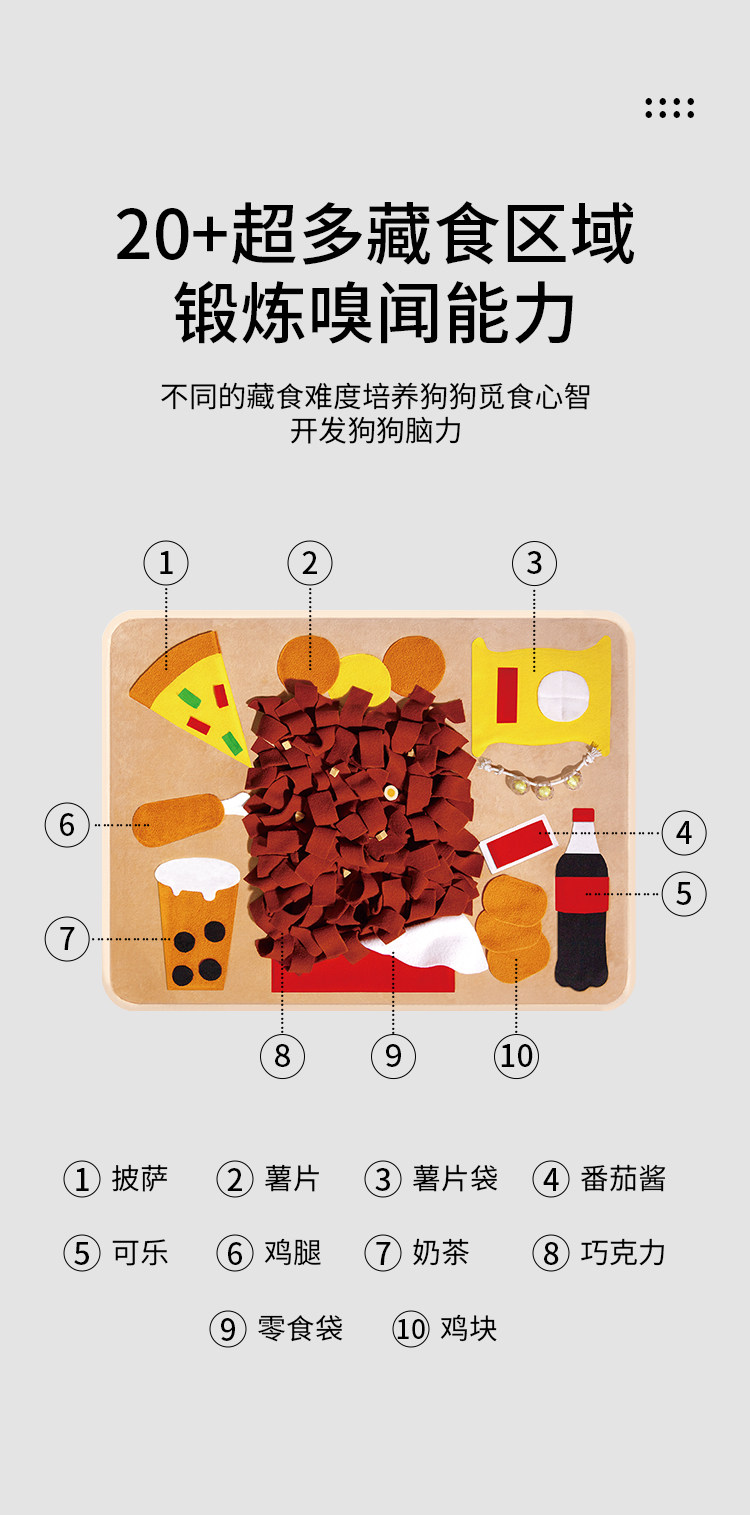 20+超多藏食区域
锻炼嗅闻能力

不同的藏食难度培养狗狗觅食心智
开发狗狗脑力

1 2 3
6 4
5
7
8 9 10

1 披萨 2 薯片 3 薯片袋 4 番茄酱
5 可乐 6 鸡腿 7 奶茶 8 巧克力
9 零食袋 10 鸡块