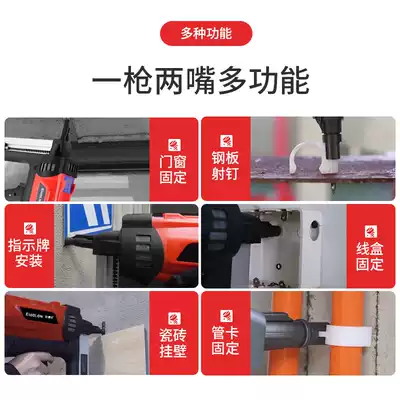 多种功能

一枪两嘴多功能

门窗固定

钢板射钉

指示牌安装

线盒固定

瓷砖挂壁

管卡固定